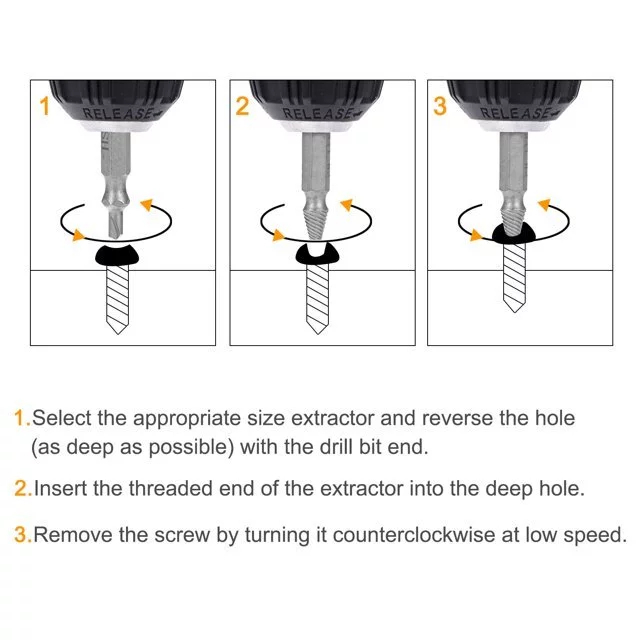 1
RELEASE

2
RELEASE

3
RELEASE

1.Select the appropriate size extractor and reverse the hole (as deep as possible) with the drill bit end.

2.Insert the threaded end of the extractor into the deep hole.

3.Remove the screw by turning it counterclockwise at low speed.