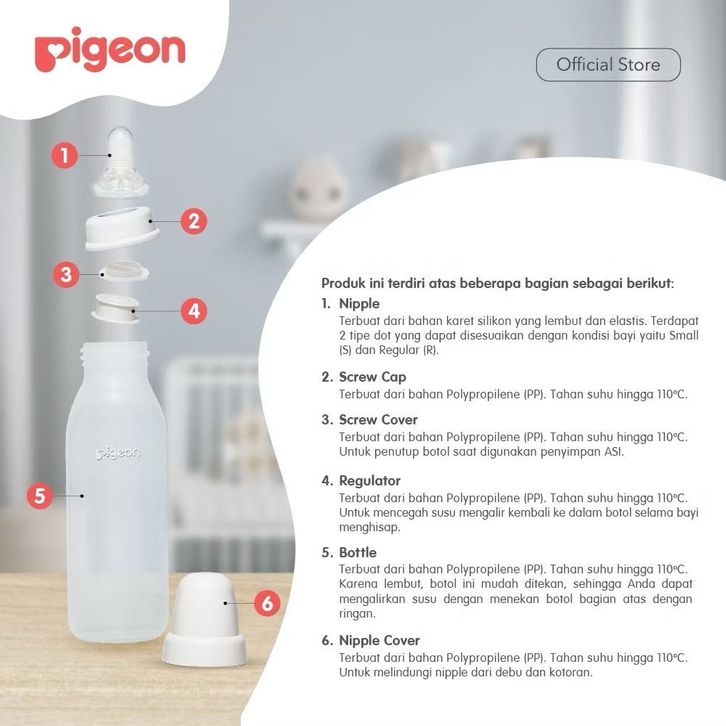 pigeon

Official Store

1
2
3
4
pigeon
5
6

Produk ini terdiri atas beberapa bagian sebagai berikut:

1. Nipple
Terbuat dari bahan karet silikon yang lembut dan elastis. Terdapat 2 tipe dot yang dapat disesuaikan dengan kondisi bayi yaitu Small (S) dan Regular (R).

2. Screw Cap
Terbuat dari bahan Polypropilene (PP). Tahan suhu hingga 110°C.

3. Screw Cover
Terbuat dari bahan Polypropilene (PP). Tahan suhu hingga 110°C. Untuk penutup botol saat digunakan penyimpan ASI.

4. Regulator
Terbuat dari bahan Polypropilene (PP). Tahan suhu hingga 110°C. Untuk mencegah susu mengalir kembali ke dalam botol selama bayi menghisap.

5. Bottle
Terbuat dari bahan Polypropilene (PP). Tahan suhu hingga 110°C. Karena lembut, botol ini mudah ditekan, sehingga Anda dapat mengalirkan susu dengan menekan botol bagian atas dengan ringan.

6. Nipple Cover
Terbuat dari bahan Polypropilene (PP). Tahan suhu hingga 110°C. Untuk melindungi nipple dari debu dan kotoran.