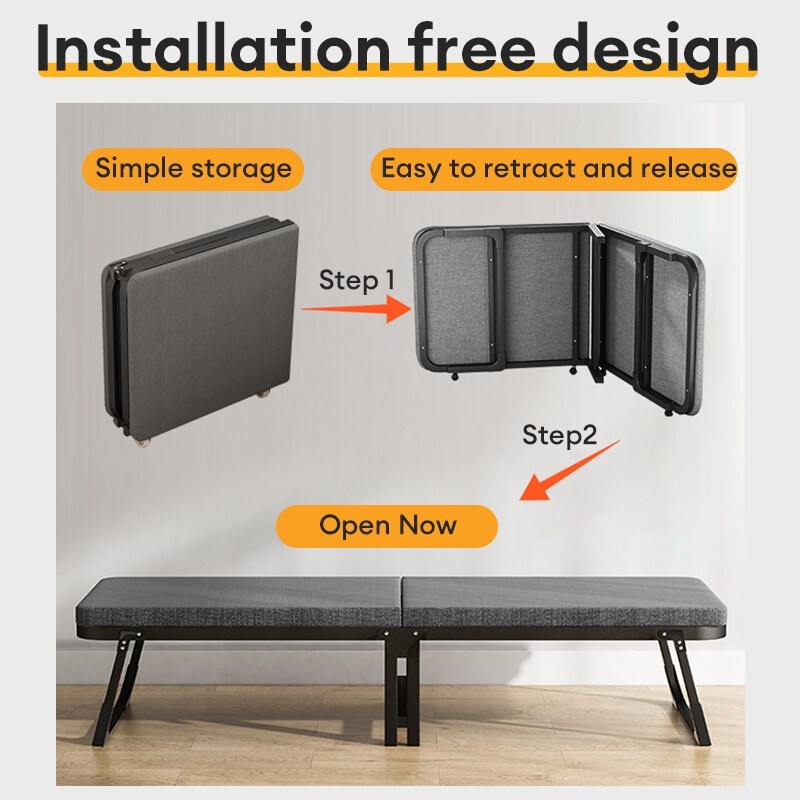 Installation free design

Simple storage

Easy to retract and release

Step 1

Step2

Open Now