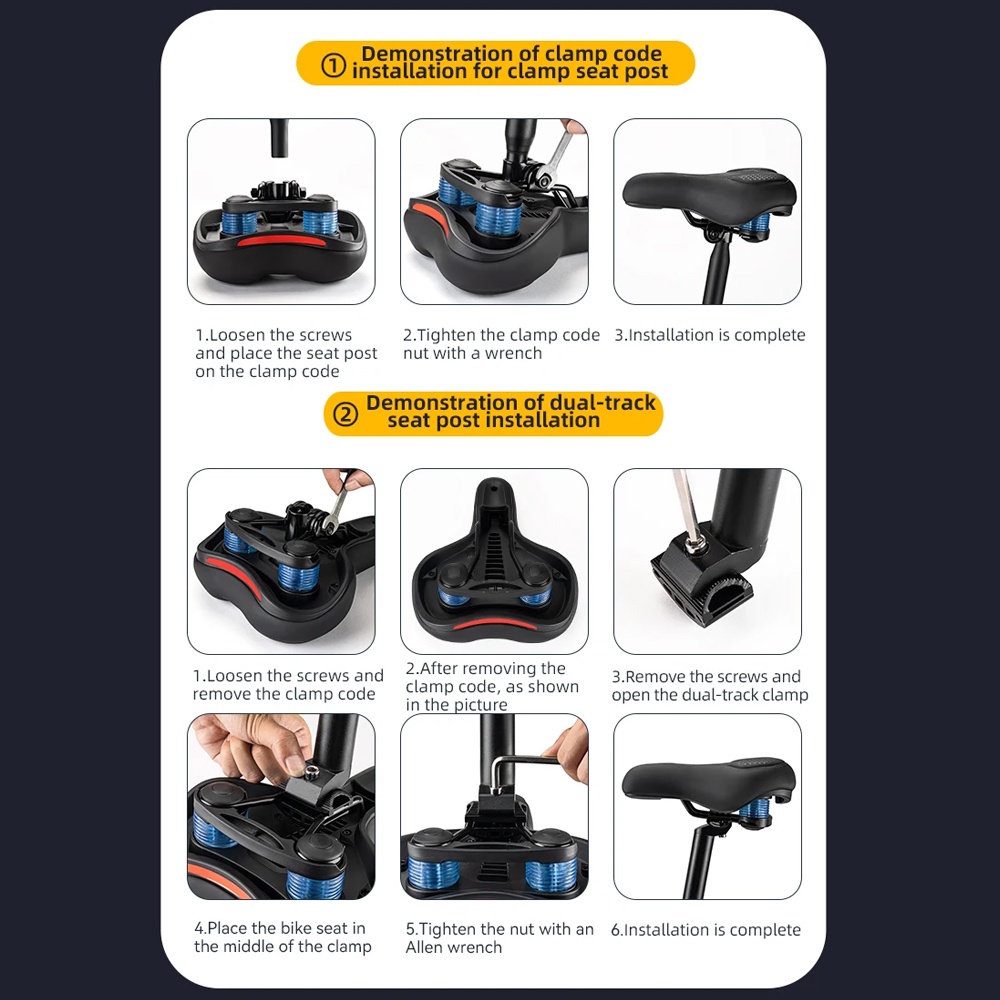 ① Demonstration of clamp code installation for clamp seat post

1.Loosen the screws and place the seat post on the clamp code

2.Tighten the clamp code nut with a wrench

3.Installation is complete

② Demonstration of dual-track seat post installation

1.Loosen the screws and remove the clamp code

2.After removing the clamp code, as shown in the picture

3.Remove the screws and open the dual-track clamp

4.Place the bike seat in the middle of the clamp

5.Tighten the nut with an Allen wrench

6.Installation is complete