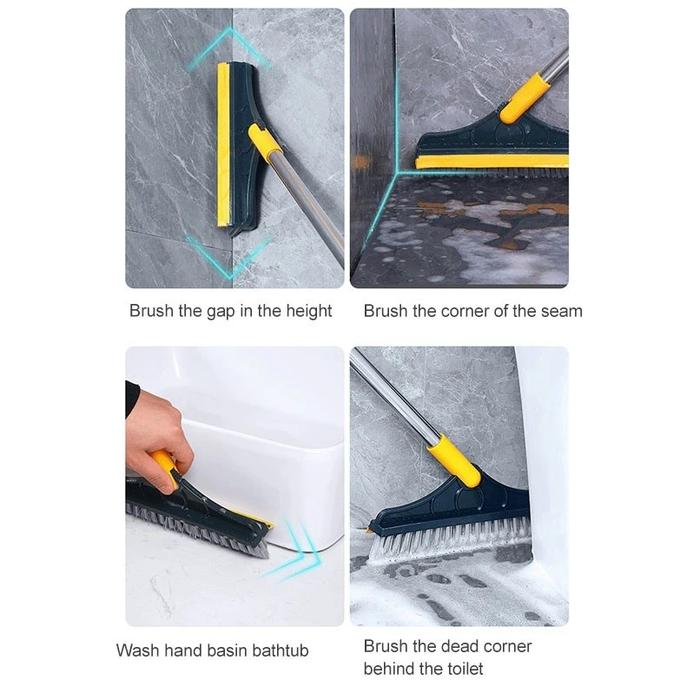 Brush the gap in the height

Brush the corner of the seam

Wash hand basin bathtub

Brush the dead corner behind the toilet