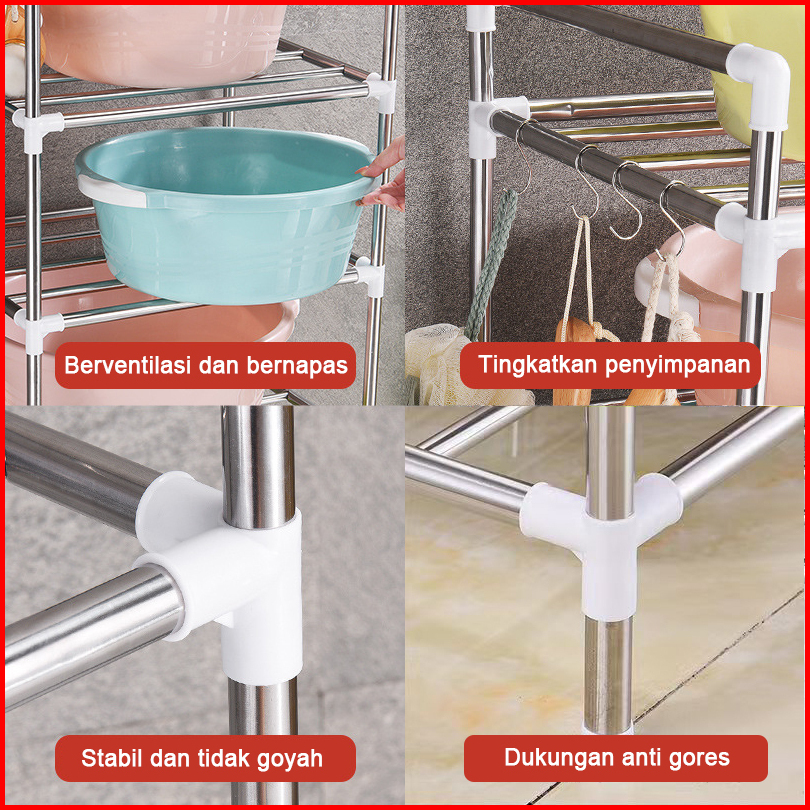 Berventilasi dan bernapas

Tingkatkan penyimpanan

Stabil dan tidak goyah

Dukungan anti gores