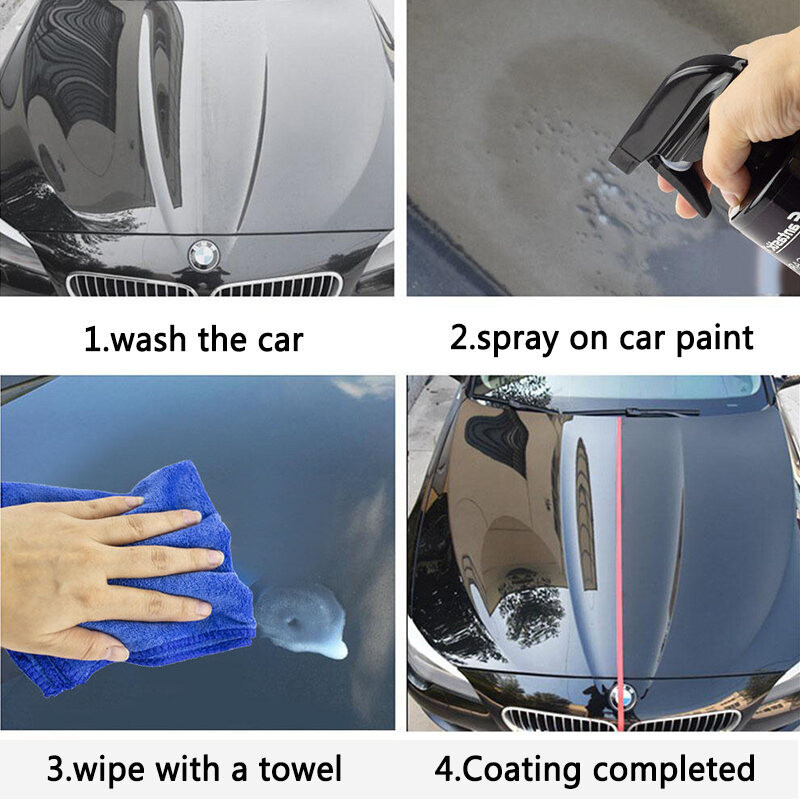 1.wash the car

2.spray on car paint

3.wipe with a towel

4.Coating completed