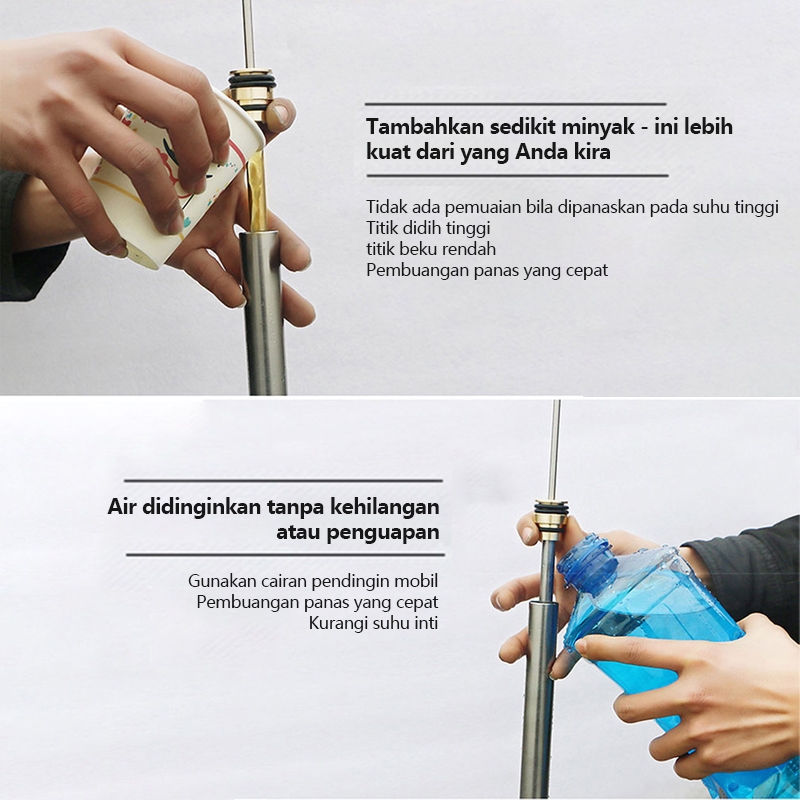 Tambahkan sedikit minyak - ini lebih kuat dari yang Anda kira

Tidak ada pemuaian bila dipanaskan pada suhu tinggi
Titik didih tinggi
titik beku rendah
Pembuangan panas yang cepat

Air didinginkan tanpa kehilangan atau penguapan

Gunakan cairan pendingin mobil
Pembuangan panas yang cepat
Kurangi suhu inti