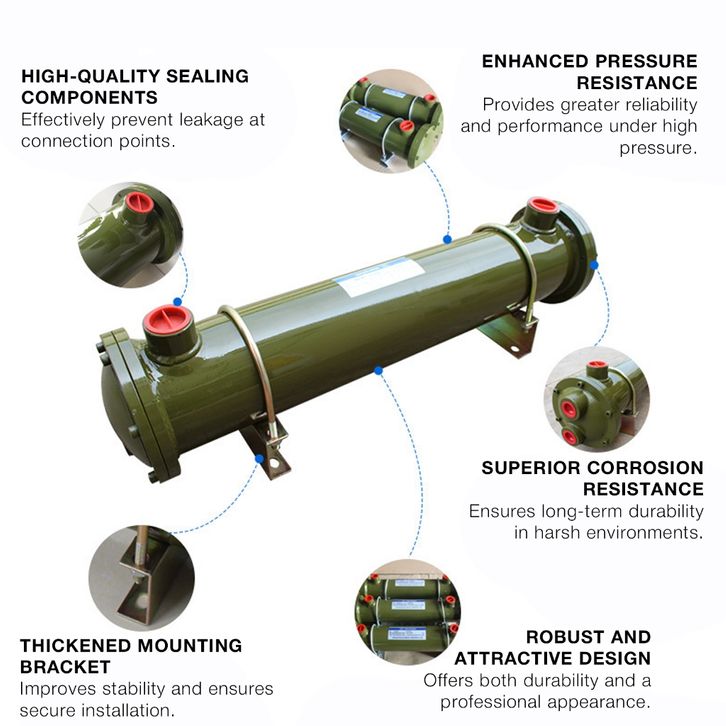 HIGH-QUALITY SEALING COMPONENTS
Effectively prevent leakage at connection points.

ENHANCED PRESSURE RESISTANCE
Provides greater reliability and performance under high pressure.

SUPERIOR CORROSION RESISTANCE
Ensures long-term durability in harsh environments.

THICKENED MOUNTING BRACKET
Improves stability and ensures secure installation.

ROBUST AND ATTRACTIVE DESIGN
Offers both durability and a professional appearance.