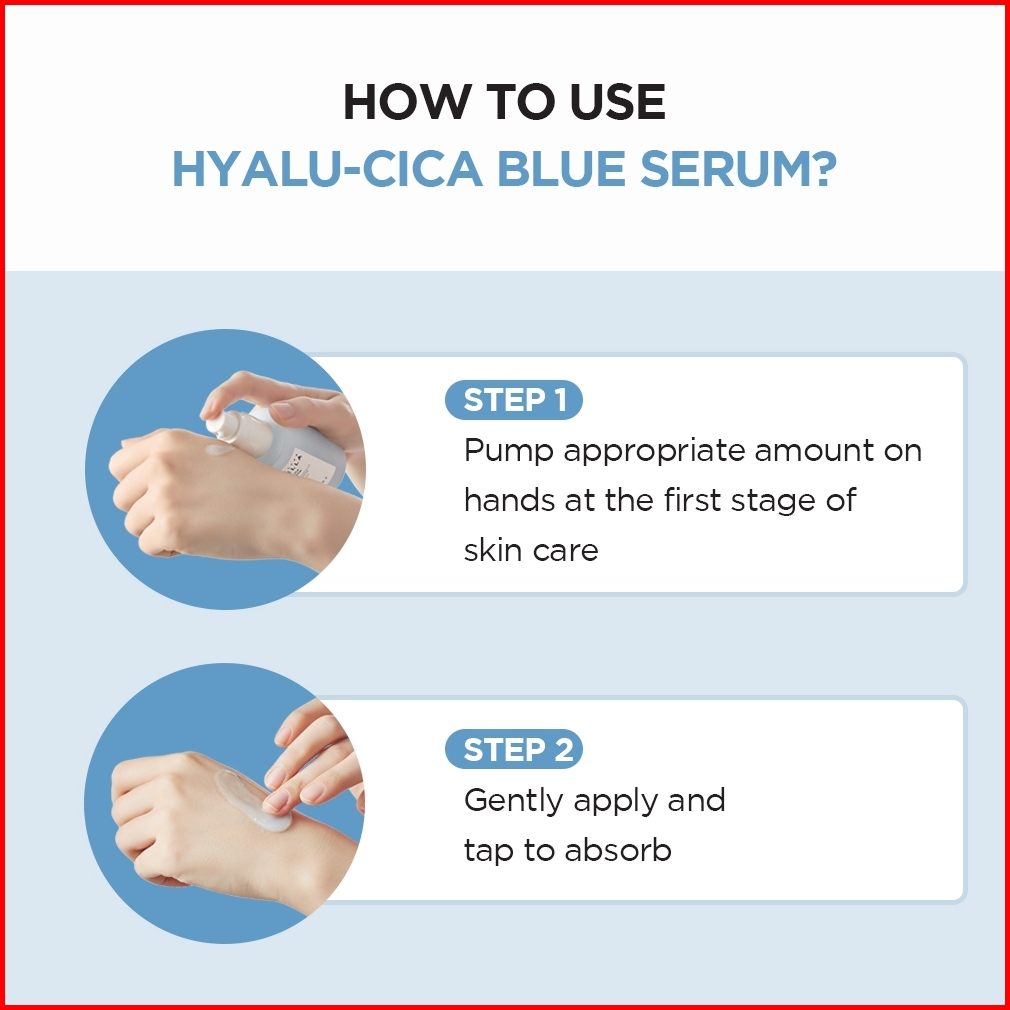 HOW TO USE
HYALU-CICA BLUE SERUM?

STEP 1
Pump appropriate amount on hands at the first stage of skin care

STEP 2
Gently apply and tap to absorb