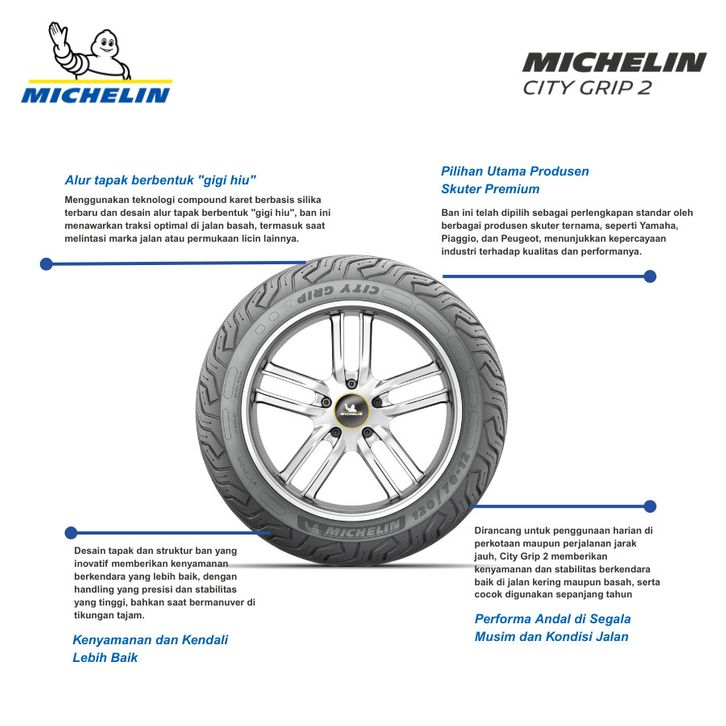 MICHELIN

MICHELIN
CITY GRIP 2

Alur tapak berbentuk "gigi hiu"

Menggunakan teknologi compound karet berbasis silika terbaru dan desain alur tapak berbentuk "gigi hiu", ban ini menawarkan traksi optimal di jalan basah, termasuk saat melintasi marka jalan atau permukaan licin lainnya.

Pilihan Utama Produsen Skuter Premium

Ban ini telah dipilih sebagai perlengkapan standar oleh berbagai produsen skuter ternama, seperti Yamaha, Piaggio, dan Peugeot, menunjukkan kepercayaan industri terhadap kualitas dan performanya.

CITY GRIP

MICHELIN

120/70-12

Desain tapak dan struktur ban yang inovatif memberikan kenyamanan berkendara yang lebih baik, dengan handling yang presisi dan stabilitas yang tinggi, bahkan saat bermanuver di tikungan tajam.

Kenyamanan dan Kendali Lebih Baik

Dirancang untuk penggunaan harian di perkotaan maupun perjalanan jarak jauh, City Grip 2 memberikan kenyamanan dan stabilitas berkendara baik di jalan kering maupun basah, serta cocok digunakan sepanjang tahun

Performa Andal di Segala Musim dan Kondisi Jalan