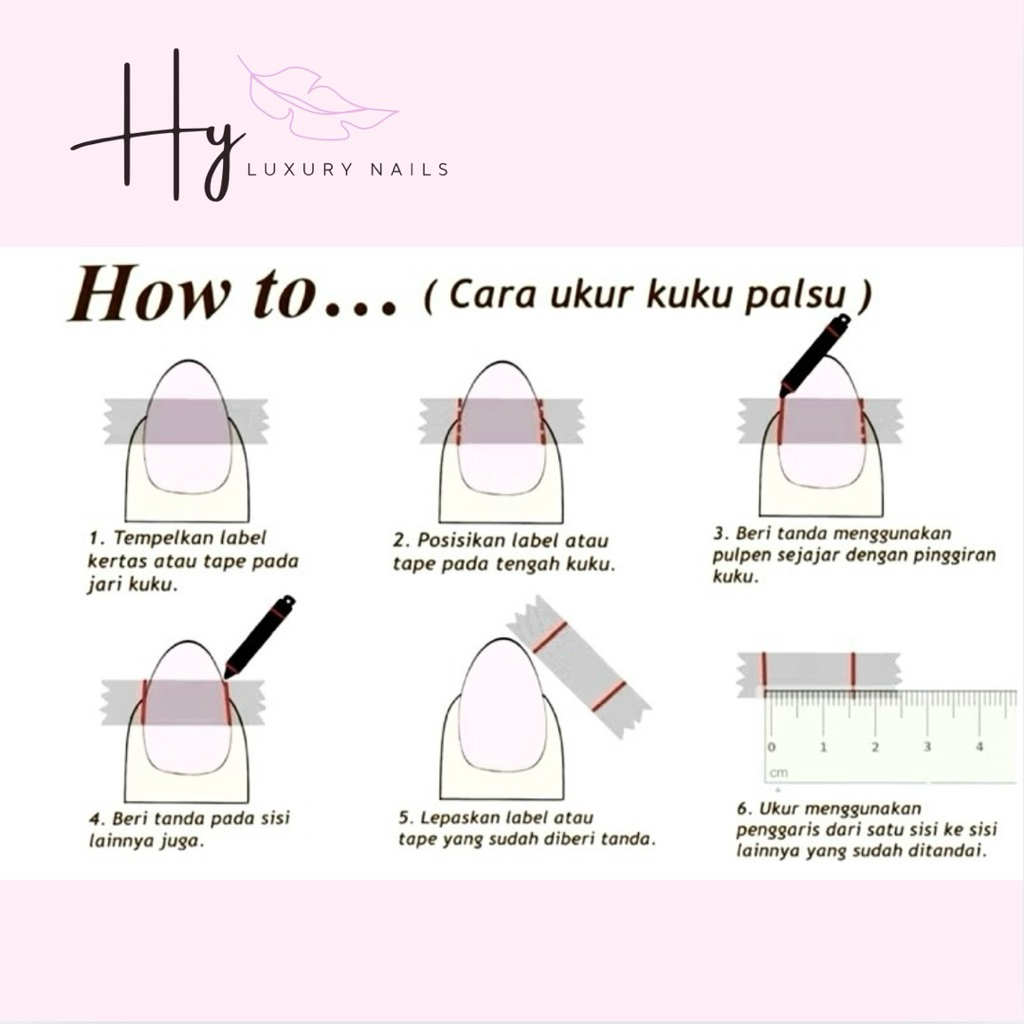 Hy
LUXURY NAILS

How to... ( Cara ukur kuku palsu )

1. Tempelkan label kertas atau tape pada jari kuku.

2. Posisikan label atau tape pada tengah kuku.

3. Beri tanda menggunakan pulpen sejajar dengan pinggiran kuku.

4. Beri tanda pada sisi lainnya juga.

5. Lepaskan label atau tape yang sudah diberi tanda.

0 1 2 3 4
cm

6. Ukur menggunakan penggaris dari satu sisi ke sisi lainnya yang sudah ditandai.