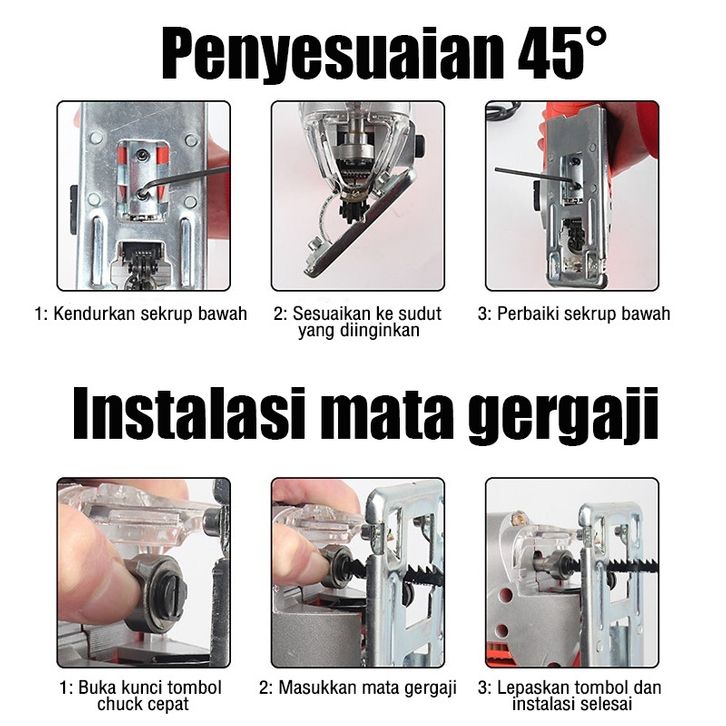 Penyesuaian 45°

1: Kendurkan sekrup bawah

2: Sesuaikan ke sudut yang diinginkan

3: Perbaiki sekrup bawah

Instalasi mata gergaji

1: Buka kunci tombol chuck cepat

2: Masukkan mata gergaji

3: Lepaskan tombol dan instalasi selesai