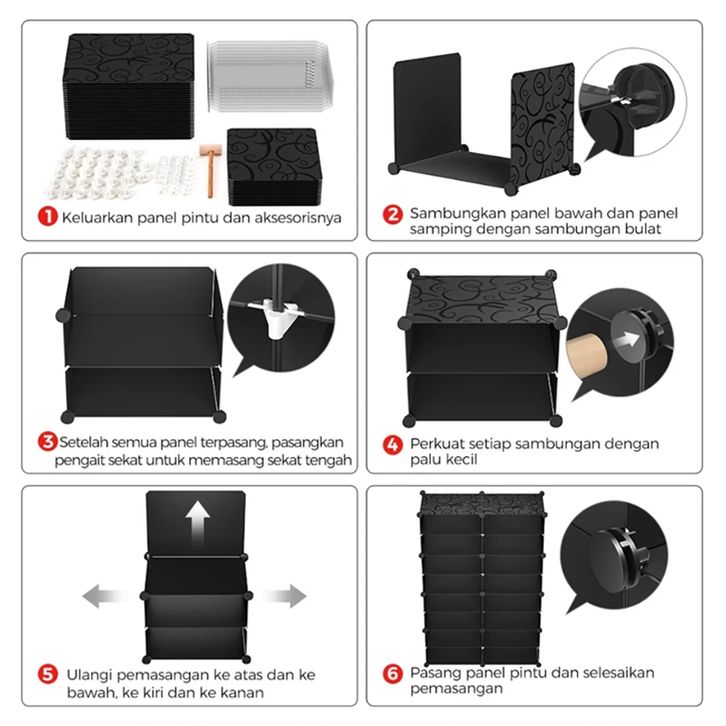 1 Keluarkan panel pintu dan aksesorisnya

2 Sambungkan panel bawah dan panel samping dengan sambungan bulat

3 Setelah semua panel terpasang, pasangkan pengait sekat untuk memasang sekat tengah

4 Perkuat setiap sambungan dengan palu kecil

5 Ulangi pemasangan ke atas dan ke bawah, ke kiri dan ke kanan

6 Pasang panel pintu dan selesaikan pemasangan