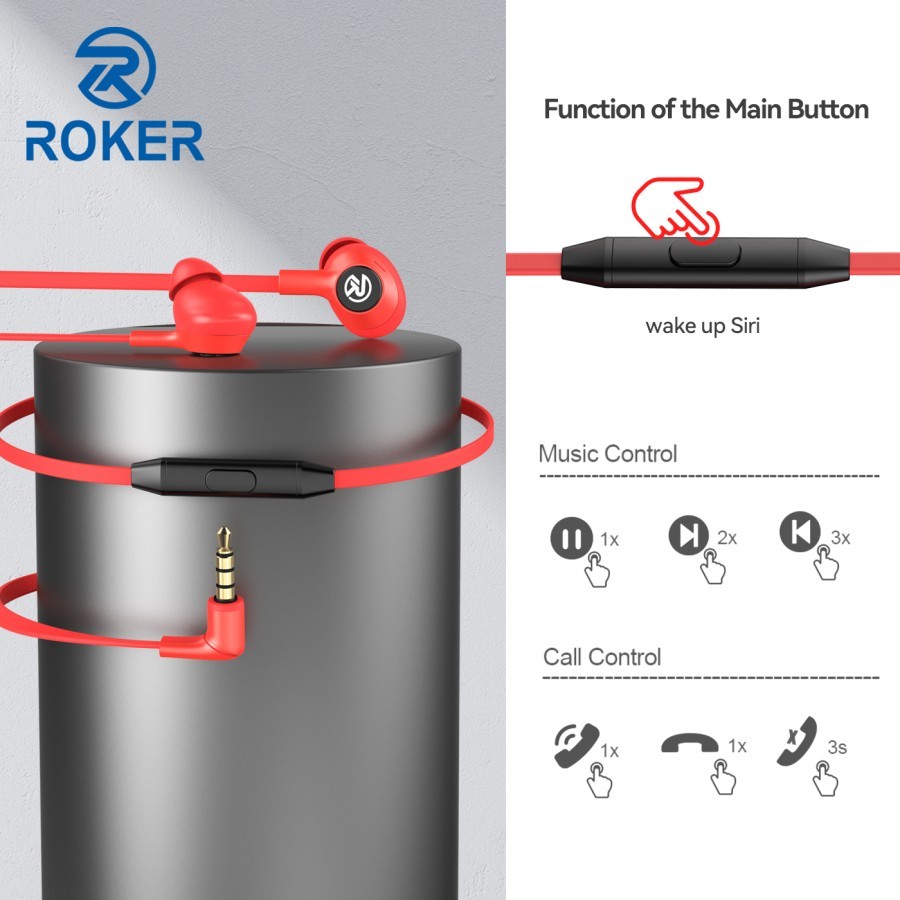 ROKER

Function of the Main Button

wake up Siri

Music Control

1x 2x 3x

Call Control

1x 1x 3s