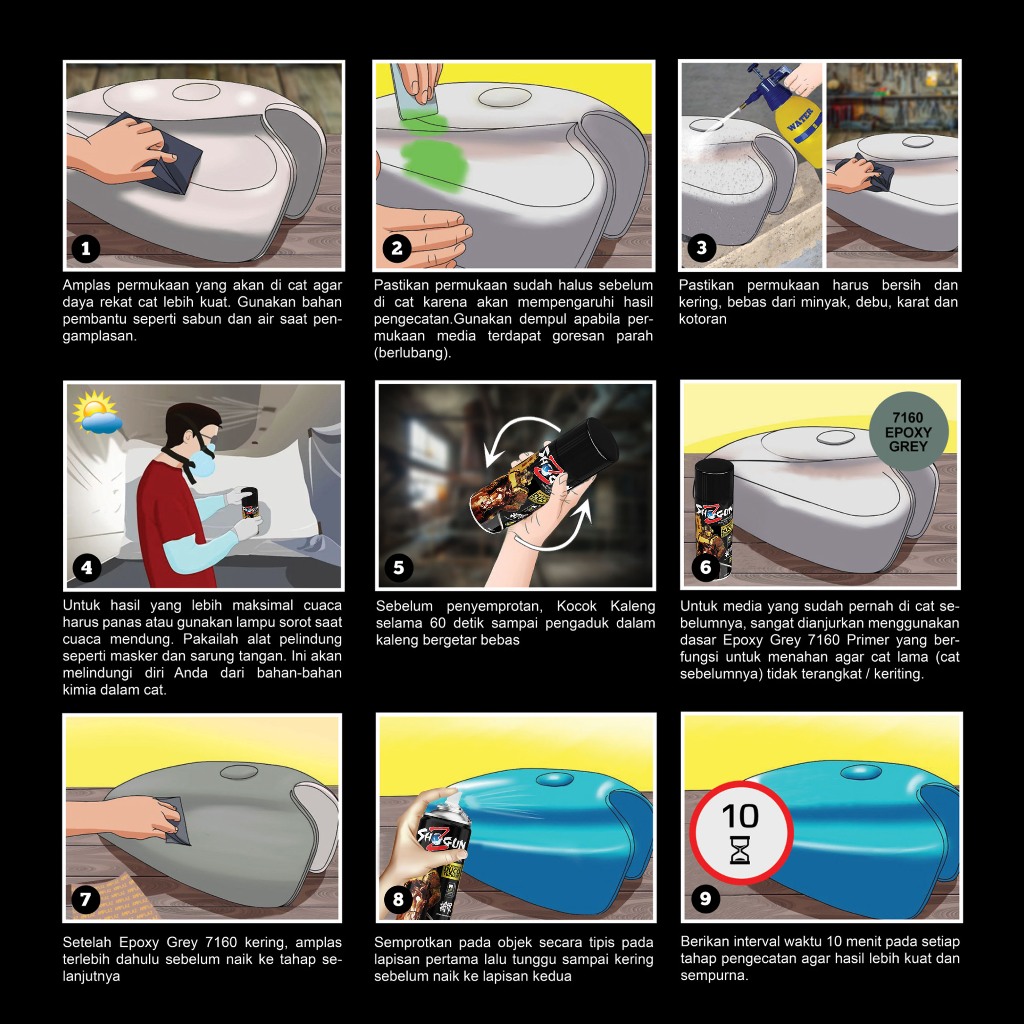 1

Amplas permukaan yang akan di cat agar daya rekat cat lebih kuat. Gunakan bahan pembantu seperti sabun dan air saat pengamplasan.

2

Pastikan permukaan sudah halus sebelum di cat karena akan mempengaruhi hasil pengecatan.Gunakan dempul apabila permukaan media terdapat goresan parah (berlubang).

WATER

3

Pastikan permukaan harus bersih dan kering, bebas dari minyak, debu, karat dan kotoran

4

Untuk hasil yang lebih maksimal cuaca harus panas atau gunakan lampu sorot saat cuaca mendung. Pakailah alat pelindung seperti masker dan sarung tangan. Ini akan melindungi diri Anda dari bahan-bahan kimia dalam cat.

SHOGUN

5

Sebelum penyemprotan, Kocok Kaleng selama 60 detik sampai pengaduk dalam kaleng bergetar bebas

7160 EPOXY GREY

SHOGUN

6

Untuk media yang sudah pernah di cat sebelumnya, sangat dianjurkan menggunakan dasar Epoxy Grey 7160 Primer yang berfungsi untuk menahan agar cat lama (cat sebelumnya) tidak terangkat / keriting.

7

Setelah Epoxy Grey 7160 kering, amplas terlebih dahulu sebelum naik ke tahap selanjutnya

SHOGUN

8

Semprotkan pada objek secara tipis pada lapisan pertama lalu tunggu sampai kering sebelum naik ke lapisan kedua

10

9

Berikan interval waktu 10 menit pada setiap tahap pengecatan agar hasil lebih kuat dan sempurna.