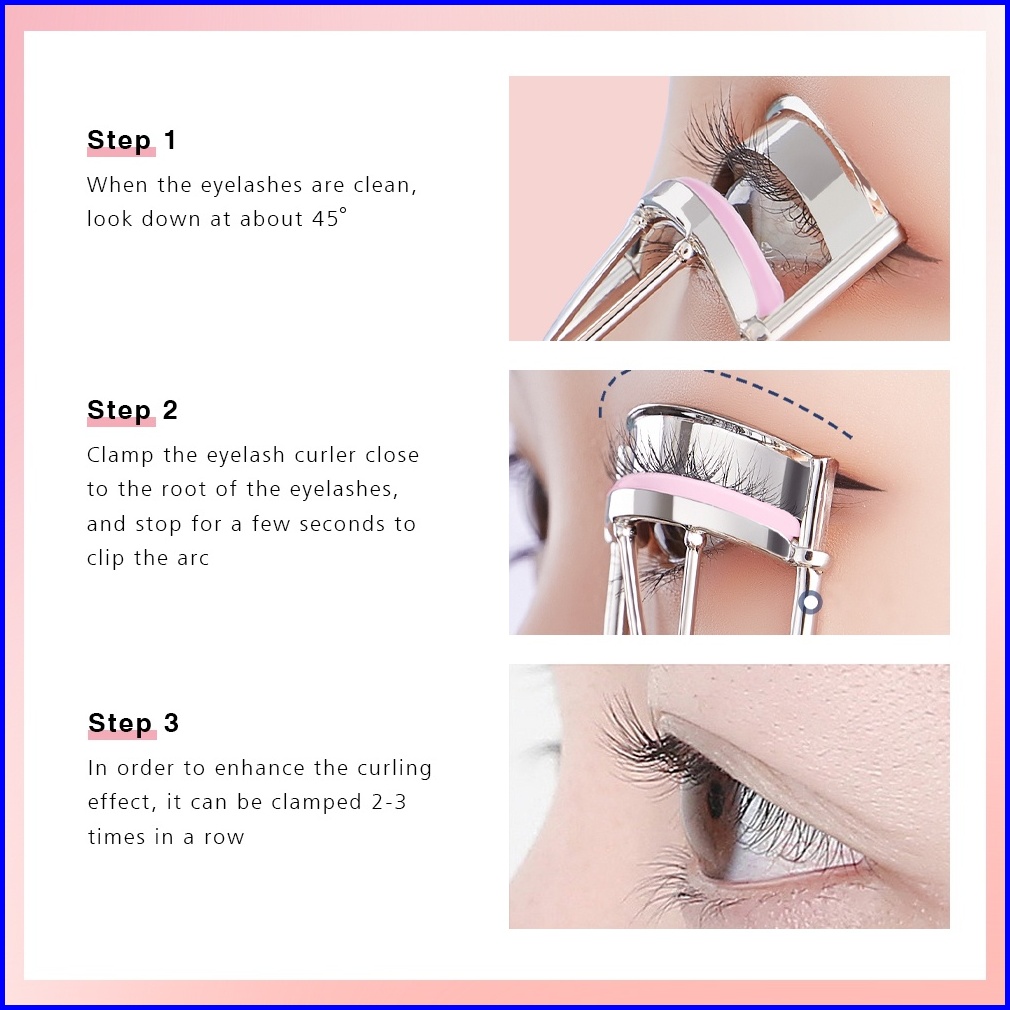 Step 1
When the eyelashes are clean, look down at about 45°

Step 2
Clamp the eyelash curler close to the root of the eyelashes, and stop for a few seconds to clip the arc

Step 3
In order to enhance the curling effect, it can be clamped 2-3 times in a row