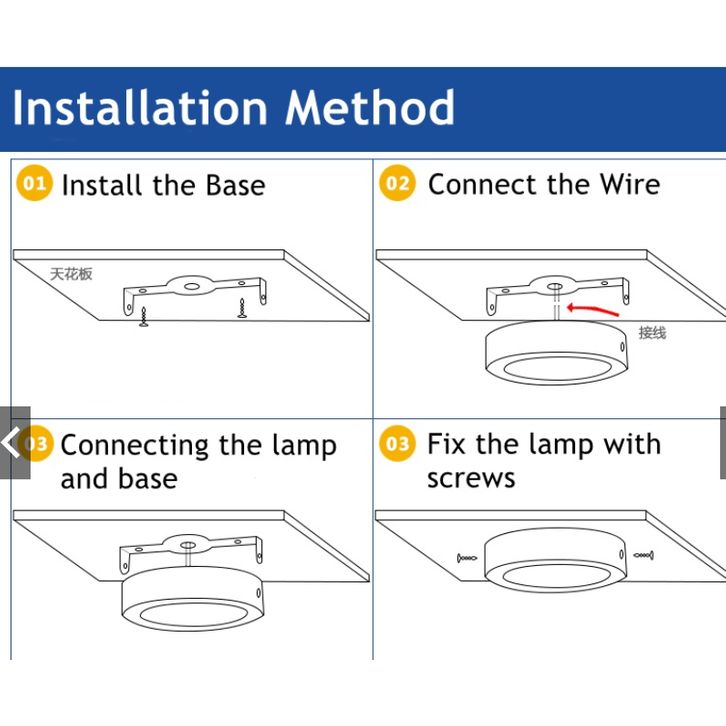 Installation Method

01 Install the Base

天花板

02 Connect the Wire

接线

03 Connecting the lamp and base

03 Fix the lamp with screws