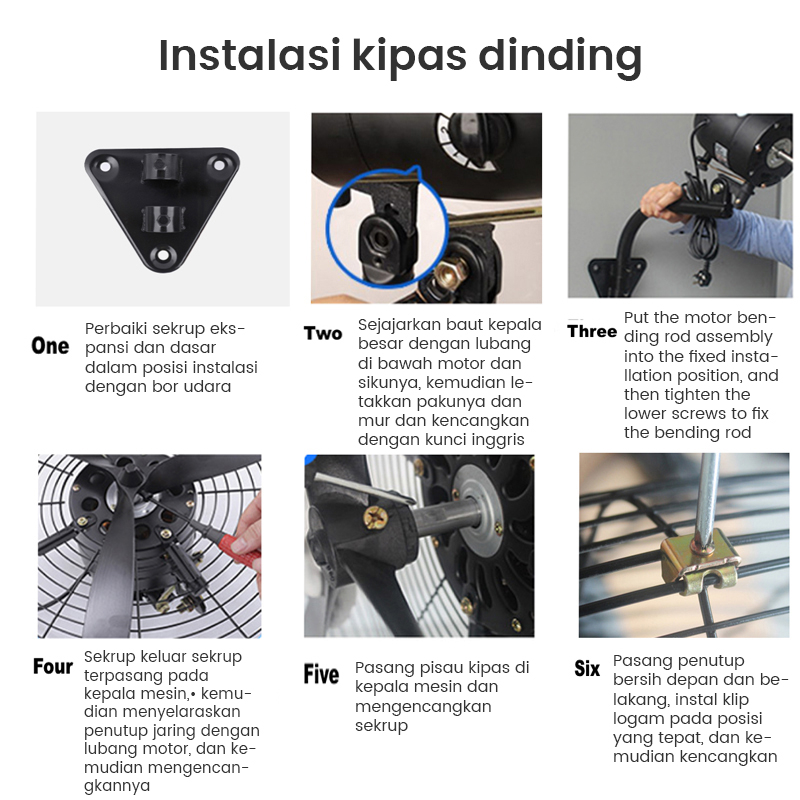 Instalasi kipas dinding

One

Perbaiki sekrup ekspansi dan dasar dalam posisi instalasi dengan bor udara

Two

Sejajarkan baut kepala besar dengan lubang di bawah motor dan sikunya, kemudian letakkan pakunya dan mur dan kencangkan dengan kunci inggris

Three

Put the motor bending rod assembly into the fixed installation position, and then tighten the lower screws to fix the bending rod

Four

Sekrup keluar sekrup terpasang pada kepala mesin,• kemudian menyelaraskan penutup jaring dengan lubang motor, dan kemudian mengencangkannya

Five

Pasang pisau kipas di kepala mesin dan mengencangkan sekrup

Six

Pasang penutup bersih depan dan belakang, instal klip logam pada posisi yang tepat, dan kemudian kencangkan