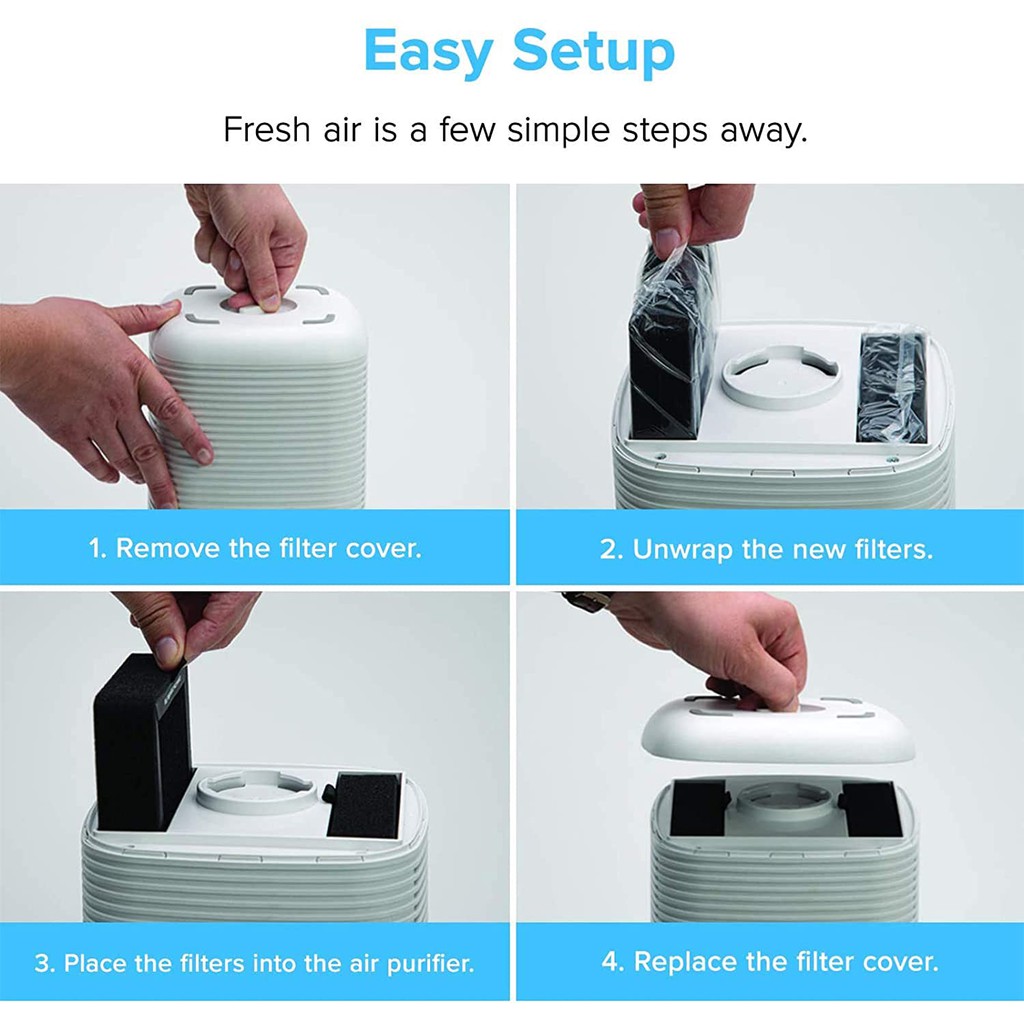 Easy Setup

Fresh air is a few simple steps away.

1. Remove the filter cover.

2. Unwrap the new filters.

3. Place the filters into the air purifier.

4. Replace the filter cover.