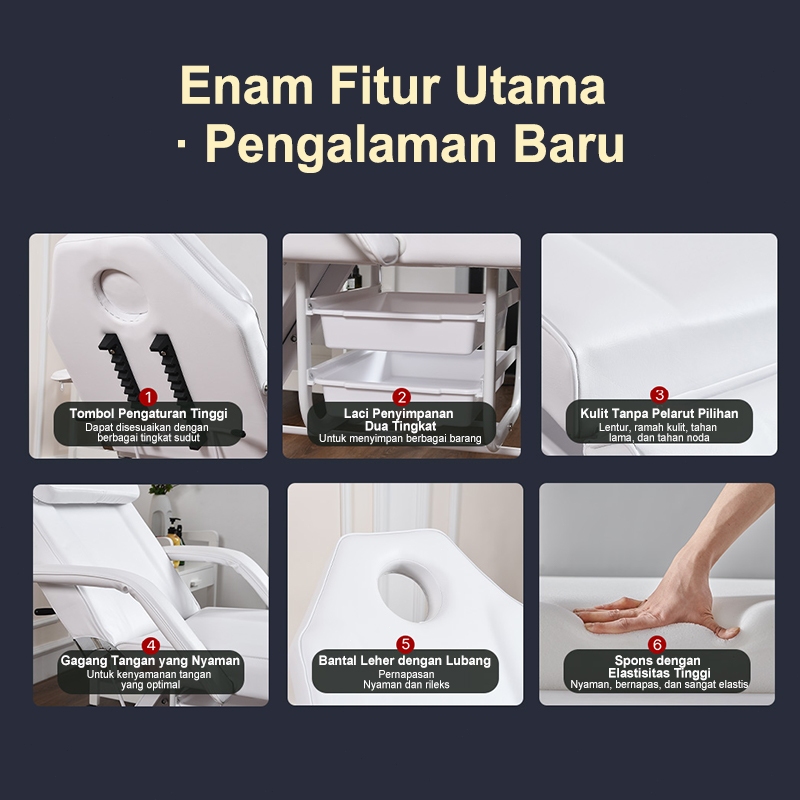 Enam Fitur Utama
· Pengalaman Baru

1
Tombol Pengaturan Tinggi
Dapat disesuaikan dengan berbagai tingkat sudut

2
Laci Penyimpanan Dua Tingkat
Untuk menyimpan berbagai barang

3
Kulit Tanpa Pelarut Pilihan
Lentur, ramah kulit, tahan lama, dan tahan noda

4
Gagang Tangan yang Nyaman
Untuk kenyamanan tangan yang optimal

5
Bantal Leher dengan Lubang
Pernapasan
Nyaman dan rileks

6
Spons dengan Elastisitas Tinggi
Nyaman, bernapas, dan sangat elastis