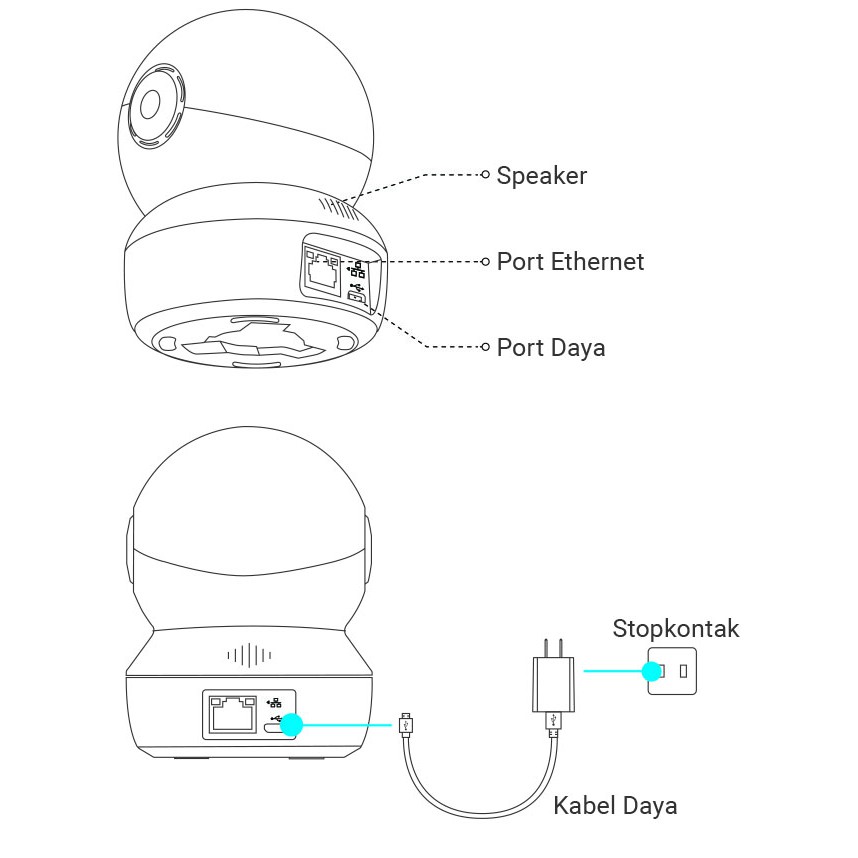 Speaker
Port Ethernet
Port Daya

Stopkontak
Kabel Daya