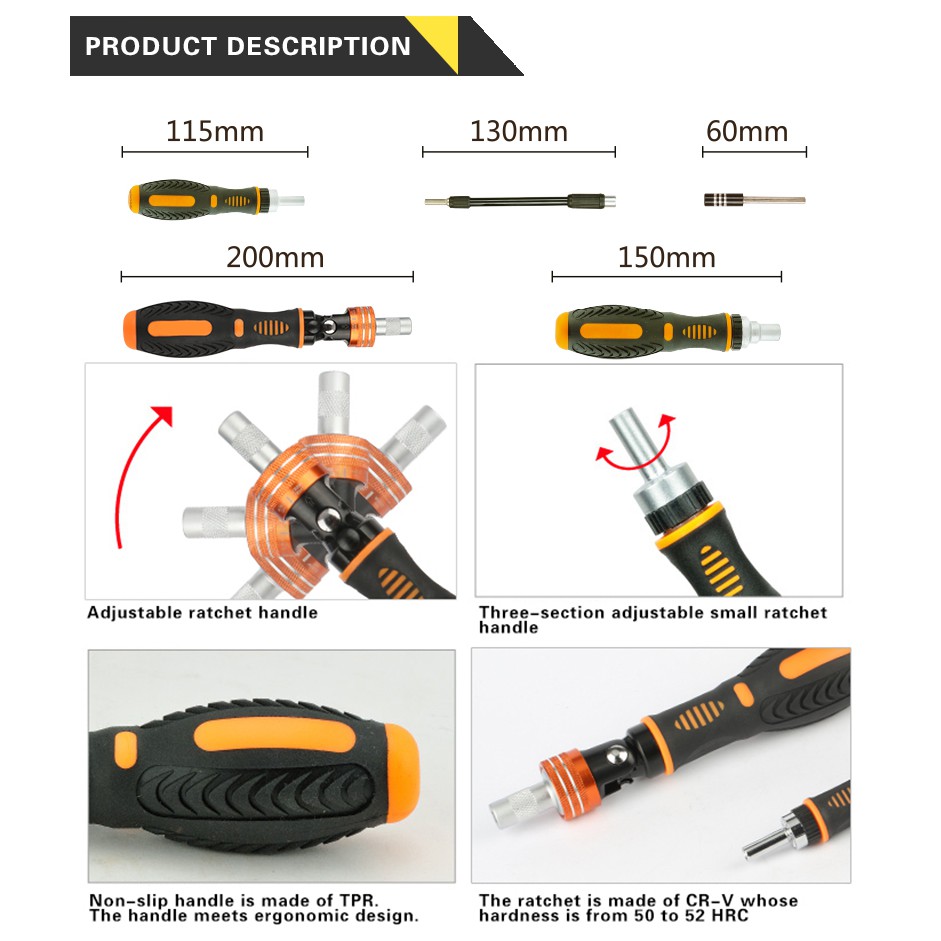 PRODUCT DESCRIPTION

115mm

130mm

60mm

200mm

150mm

Adjustable ratchet handle

Three-section adjustable small ratchet handle

Non-slip handle is made of TPR.
The handle meets ergonomic design.

The ratchet is made of CR-V whose hardness is from 50 to 52 HRC