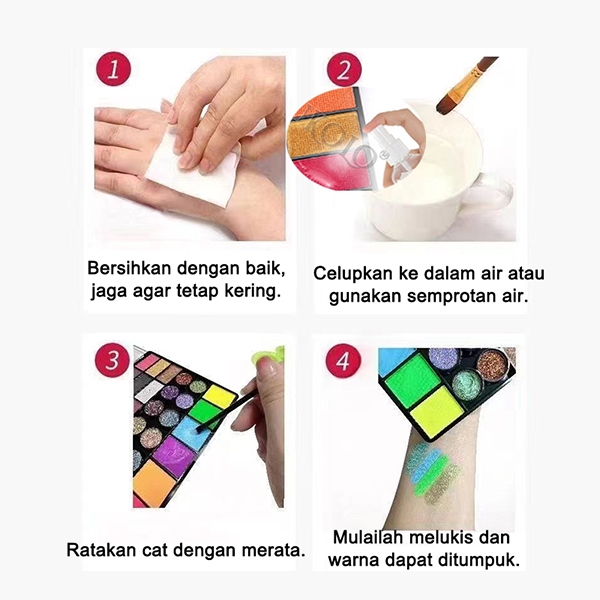 1

Bersihkan dengan baik, jaga agar tetap kering.

2

Celupkan ke dalam air atau gunakan semprotan air.

3

Ratakan cat dengan merata.

4

Mulailah melukis dan warna dapat ditumpuk.