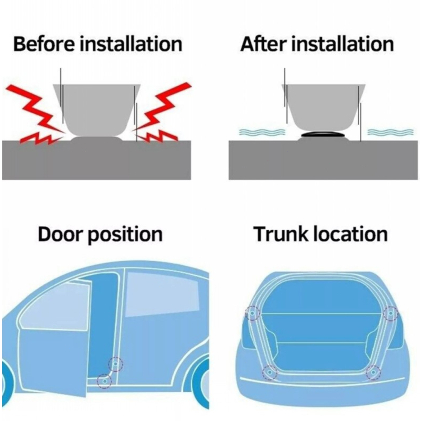 Before installation

After installation

Door position

Trunk location