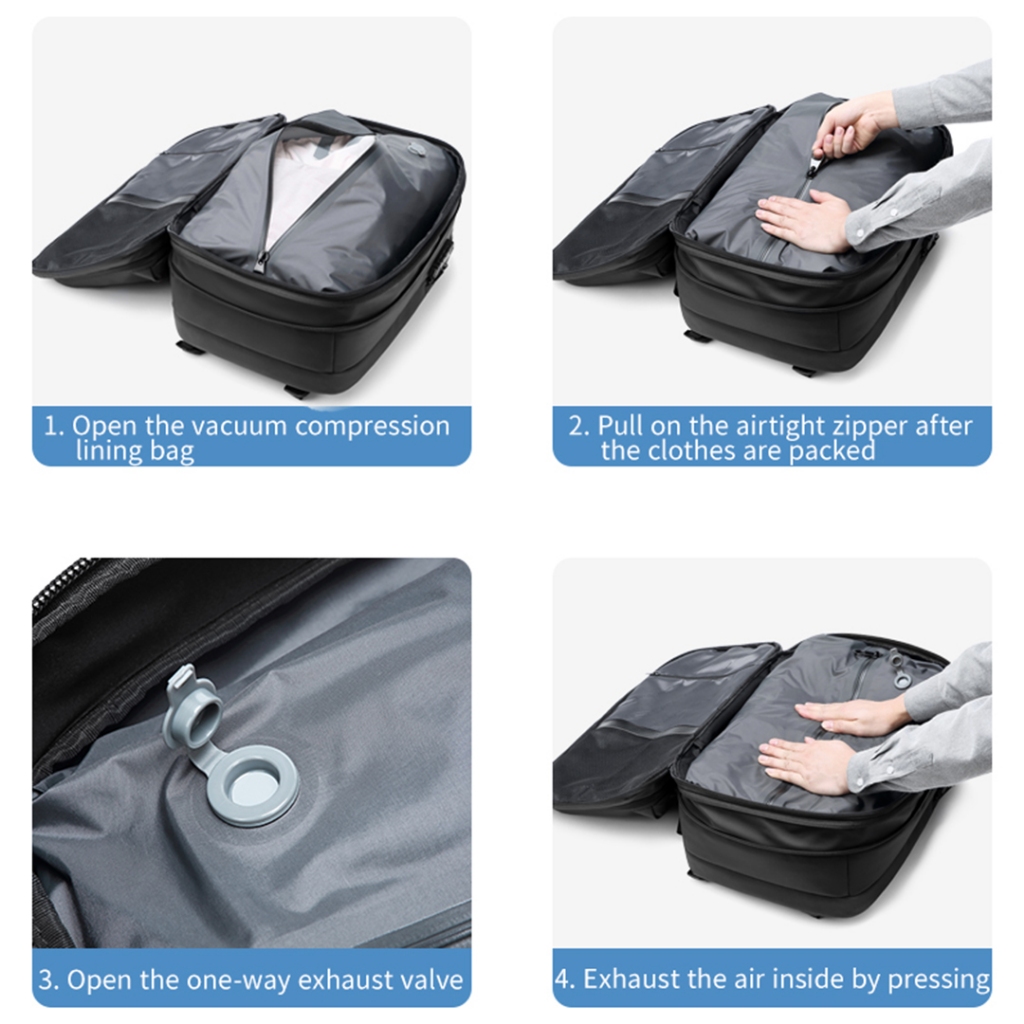 1. Open the vacuum compression lining bag

2. Pull on the airtight zipper after the clothes are packed

3. Open the one-way exhaust valve

4. Exhaust the air inside by pressing