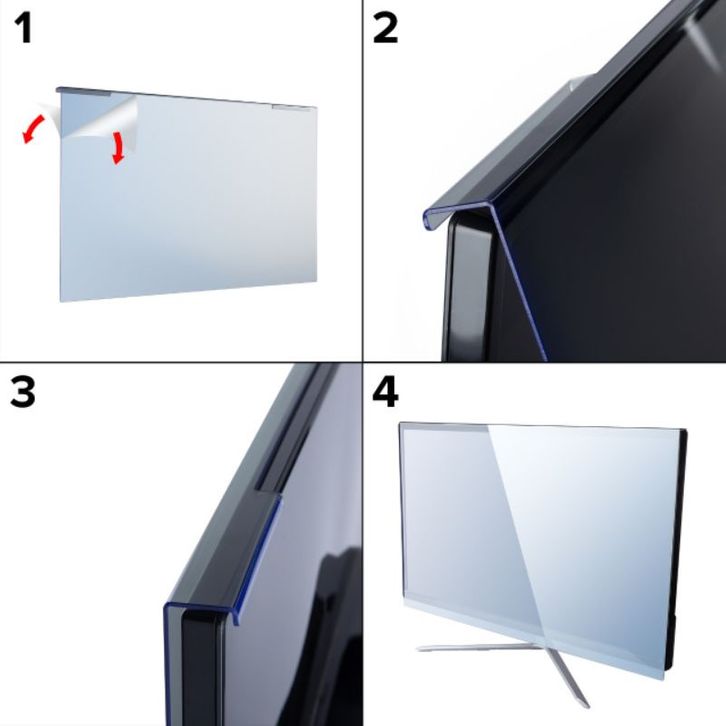 1

2

3

4