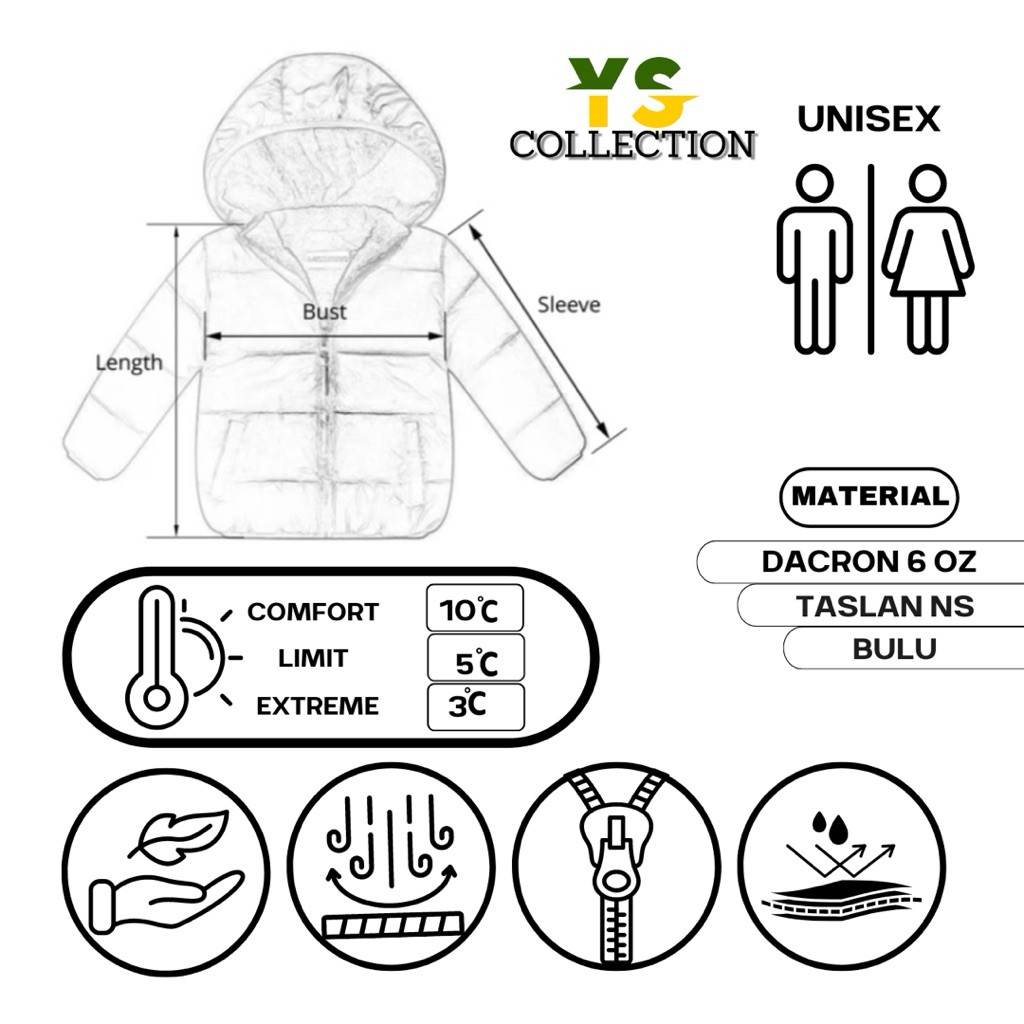 YS
COLLECTION

UNISEX

Bust
Sleeve
Length

MATERIAL
DACRON 6 OZ
TASLAN NS
BULU

COMFORT 10℃
LIMIT 5℃
EXTREME 3℃