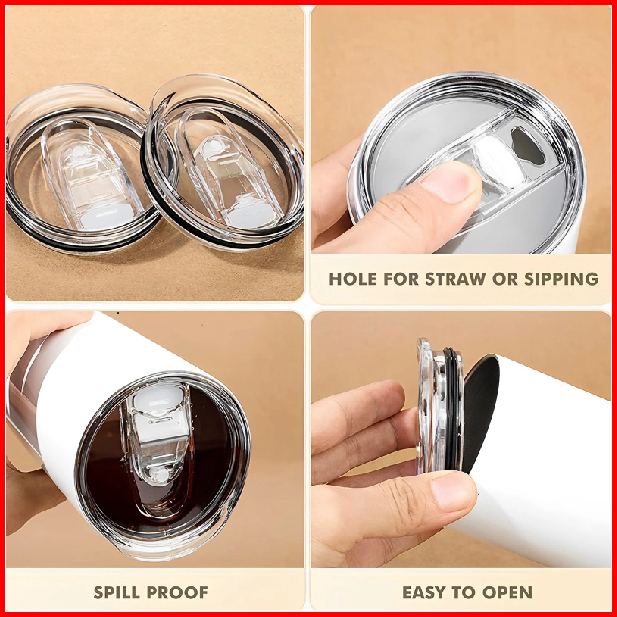 HOLE FOR STRAW OR SIPPING

SPILL PROOF

EASY TO OPEN