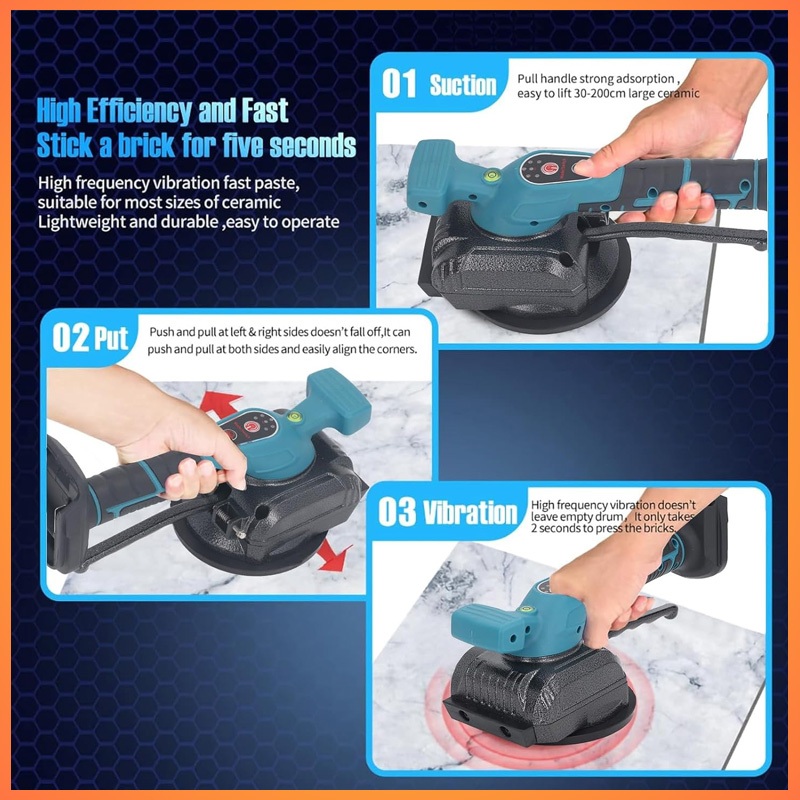 High Efficiency and Fast
Stick a brick for five seconds

High frequency vibration fast paste, suitable for most sizes of ceramic Lightweight and durable ,easy to operate

01 Suction

Pull handle strong adsorption , easy to lift 30-200cm large ceramic

02 Put

Push and pull at left & right sides doesn't fall off,It can push and pull at both sides and easily align the corners.

03 Vibration

High frequency vibration doesn't leave empty drum, It only takes 2 seconds to press the bricks.