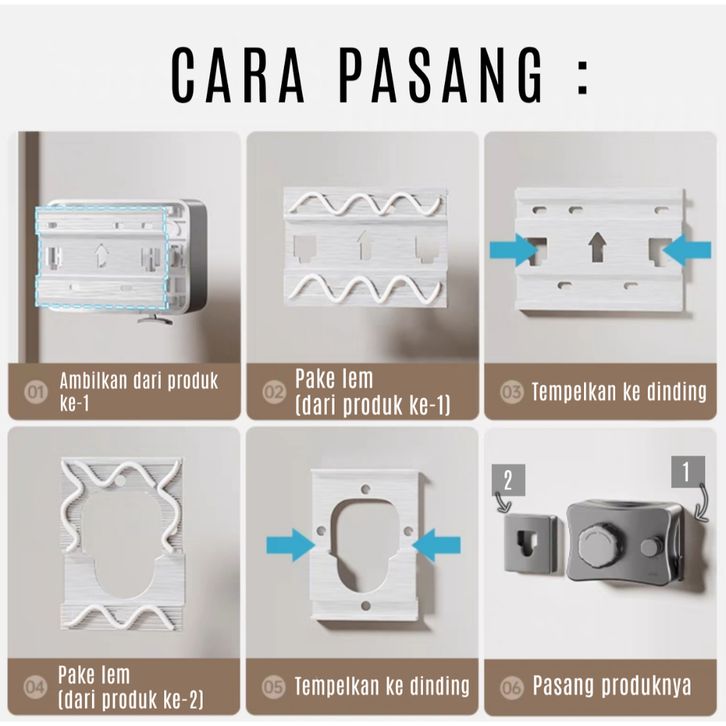 CARA PASANG :

01 Ambilkan dari produk ke-1

02 Pake lem (dari produk ke-1)

03 Tempelkan ke dinding

04 Pake lem (dari produk ke-2)

05 Tempelkan ke dinding

2

1

06 Pasang produknya