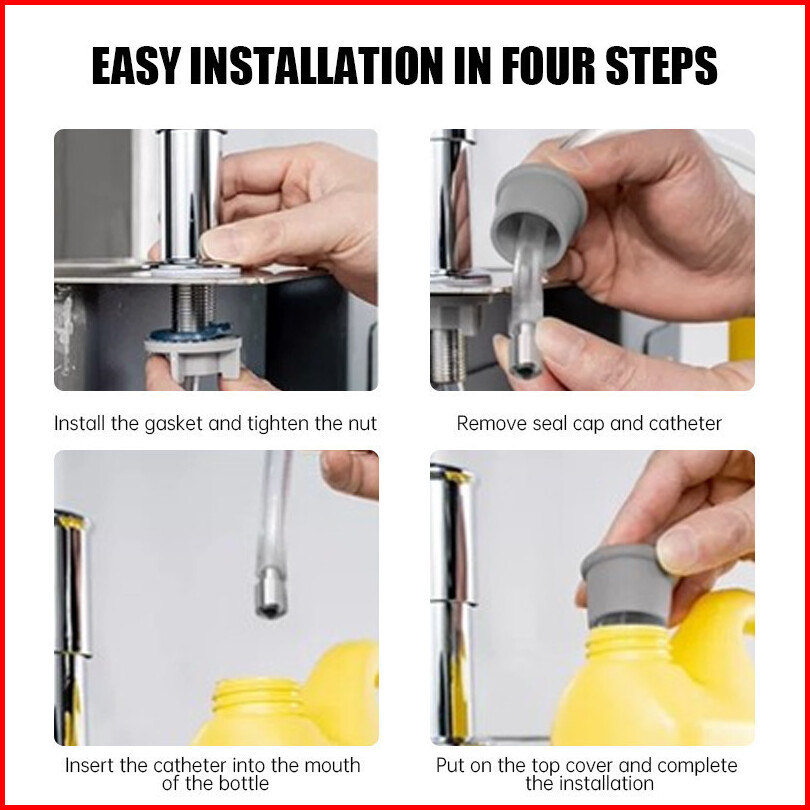 EASY INSTALLATION IN FOUR STEPS

Install the gasket and tighten the nut

Remove seal cap and catheter

Insert the catheter into the mouth of the bottle

Put on the top cover and complete the installation