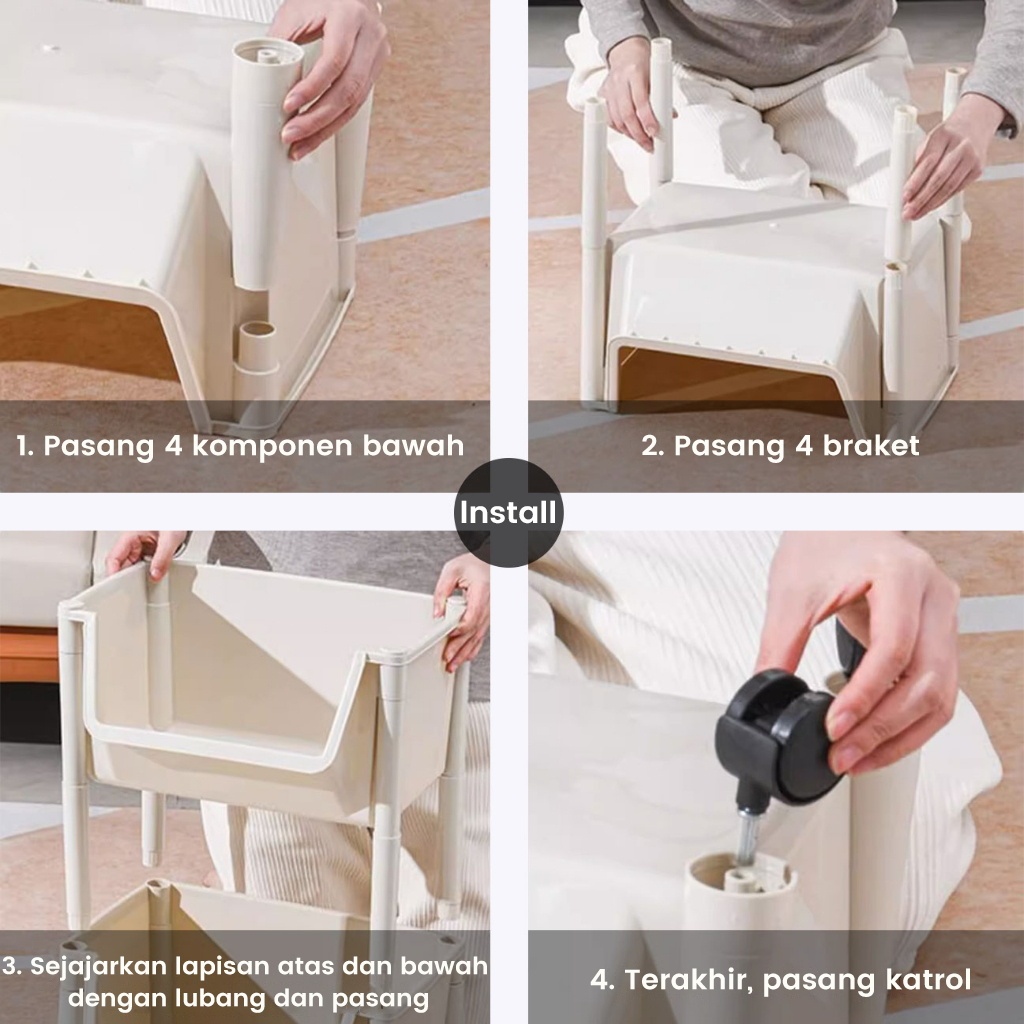 1. Pasang 4 komponen bawah

2. Pasang 4 braket

Install

3. Sejajarkan lapisan atas dan bawah dengan lubang dan pasang

4. Terakhir, pasang katrol