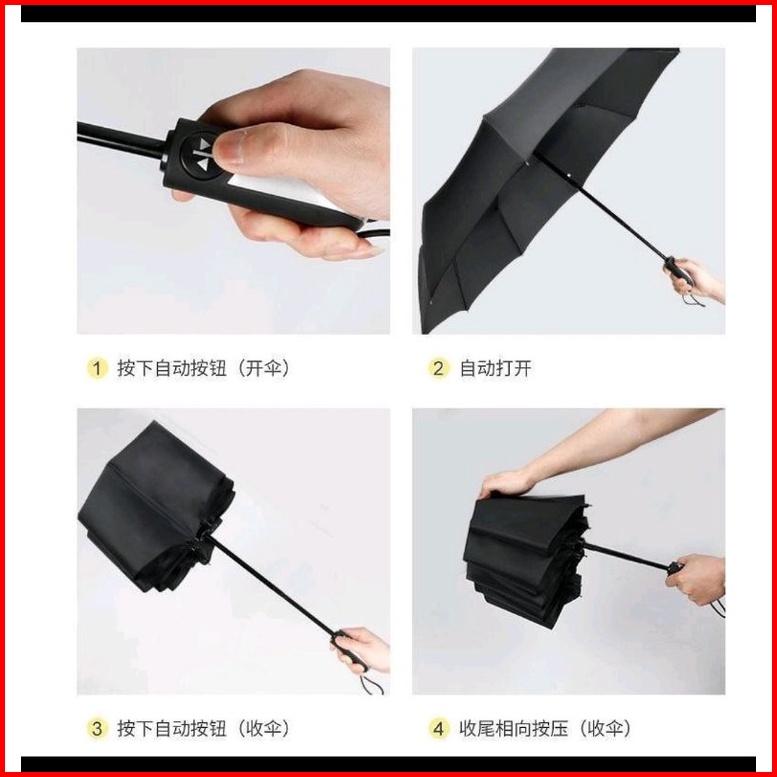 1 按下自动按钮（开伞）

2 自动打开

3 按下自动按钮（收伞）

4 收尾相向按压（收伞）