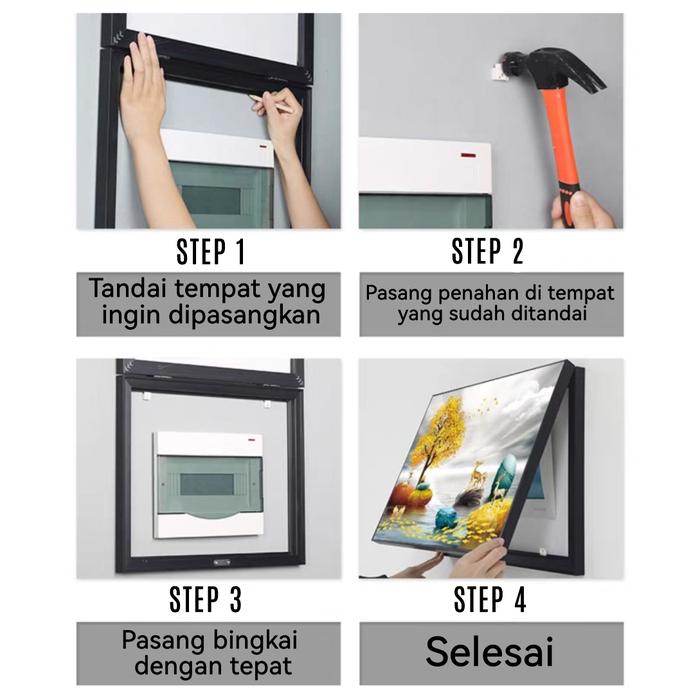 STEP 1

Tandai tempat yang ingin dipasangkan

STEP 2

Pasang penahan di tempat yang sudah ditandai

STEP 3

Pasang bingkai dengan tepat

STEP 4

Selesai