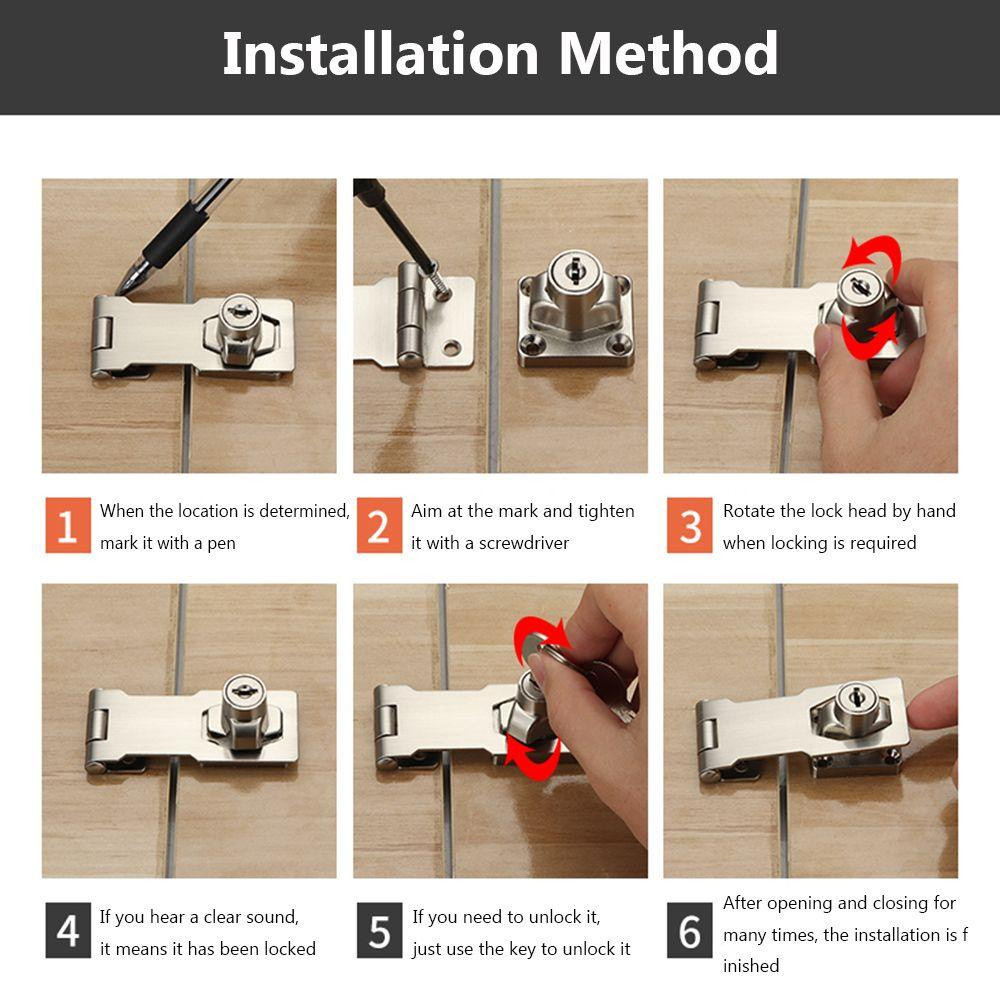 Installation Method

1 When the location is determined, mark it with a pen

2 Aim at the mark and tighten it with a screwdriver

3 Rotate the lock head by hand when locking is required

4 If you hear a clear sound, it means it has been locked

5 If you need to unlock it, just use the key to unlock it

6 After opening and closing for many times, the installation is f inished