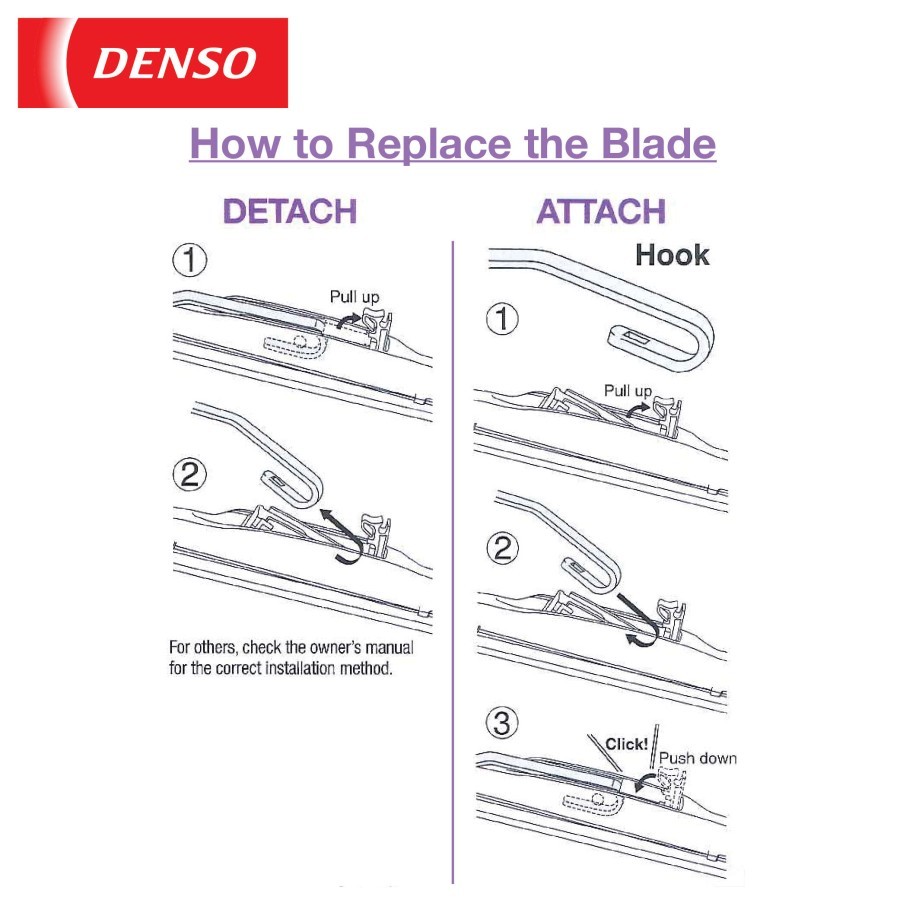 DENSO

How to Replace the Blade

DETACH

①

Pull up

②

For others, check the owner's manual for the correct installation method.

ATTACH

Hook

①

Pull up

②

③

Click!

Push down