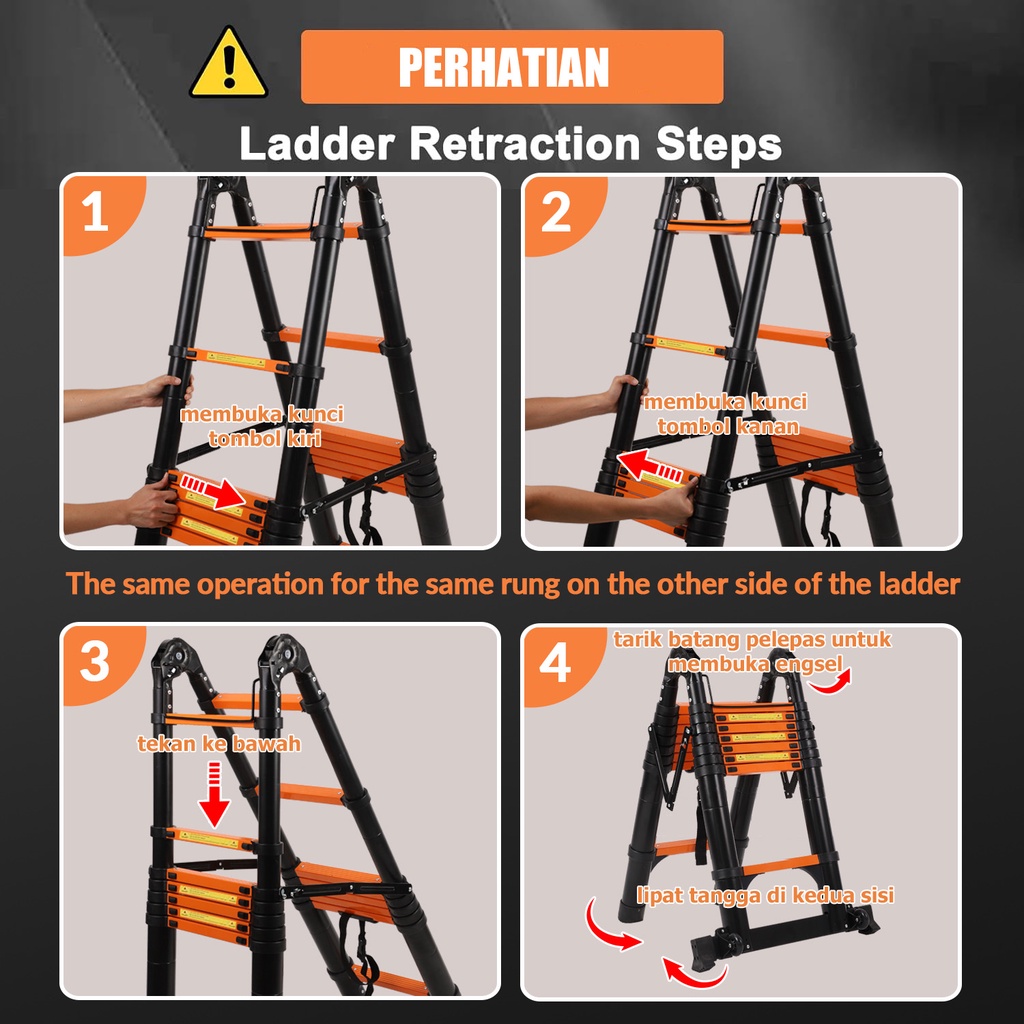 PERHATIAN

Ladder Retraction Steps

1

membuka kunci tombol kiri

2

membuka kunci tombol kanan

The same operation for the same rung on the other side of the ladder

3

tekan ke bawah

4

tarik batang pelepas untuk membuka engsel

lipat tangga di kedua sisi