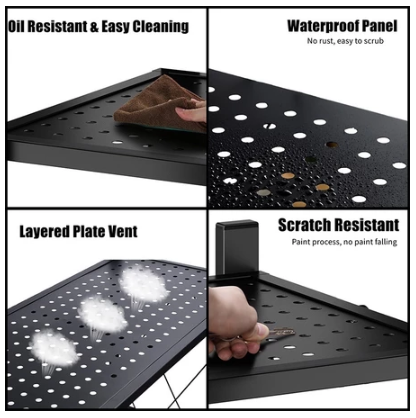 Oil Resistant & Easy Cleaning

Waterproof Panel
No rust, easy to scrub

Layered Plate Vent

Scratch Resistant
Paint process, no paint falling