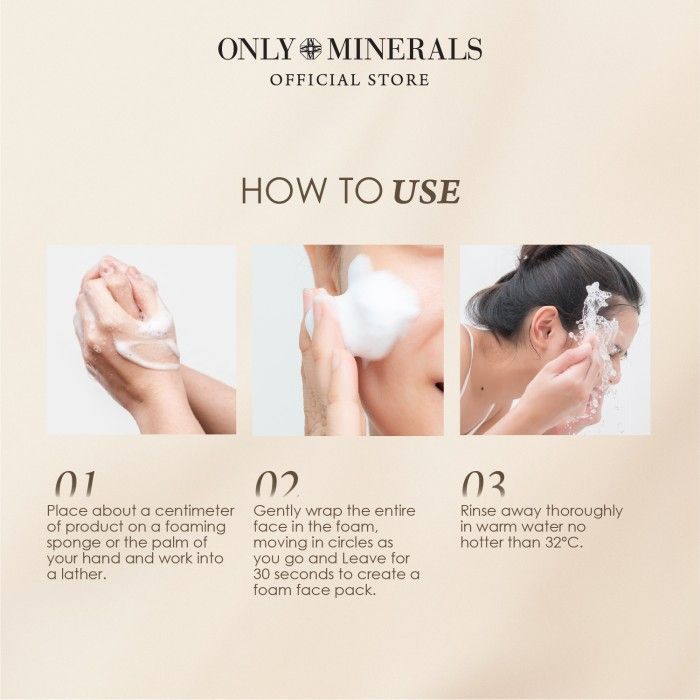 ONLY MINERALS
OFFICIAL STORE

HOW TO USE

01
Place about a centimeter of product on a foaming sponge or the palm of your hand and work into a lather.

02
Gently wrap the entire face in the foam, moving in circles as you go and Leave for 30 seconds to create a foam face pack.

03
Rinse away thoroughly in warm water no hotter than 32°C.