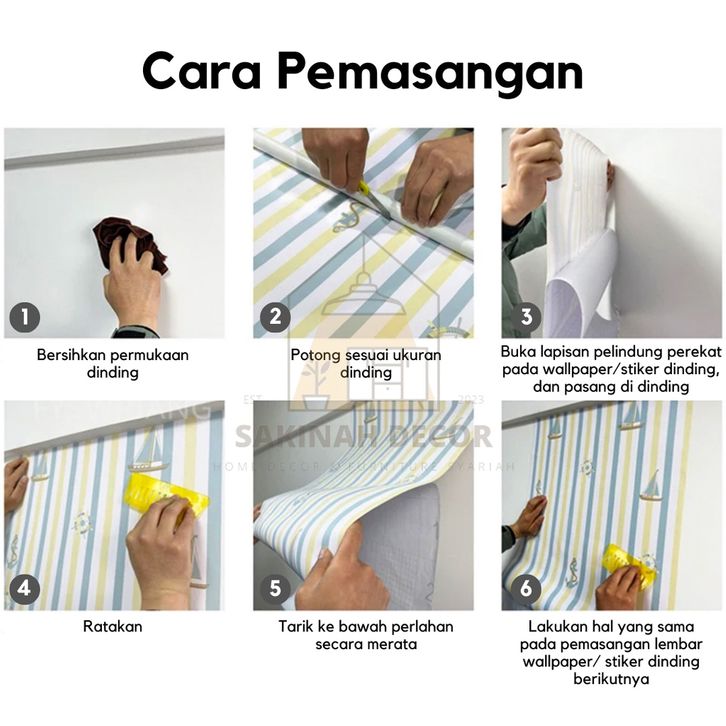 Cara Pemasangan

1
Bersihkan permukaan dinding

2
Potong sesuai ukuran dinding

3
Buka lapisan pelindung perekat pada wallpaper/stiker dinding, dan pasang di dinding

EST 2023
SAKINAH DECOR
HOME DECOR & FURNITURE SYARIAH

4
Ratakan

5
Tarik ke bawah perlahan secara merata

6
Lakukan hal yang sama pada pemasangan lembar wallpaper/ stiker dinding berikutnya