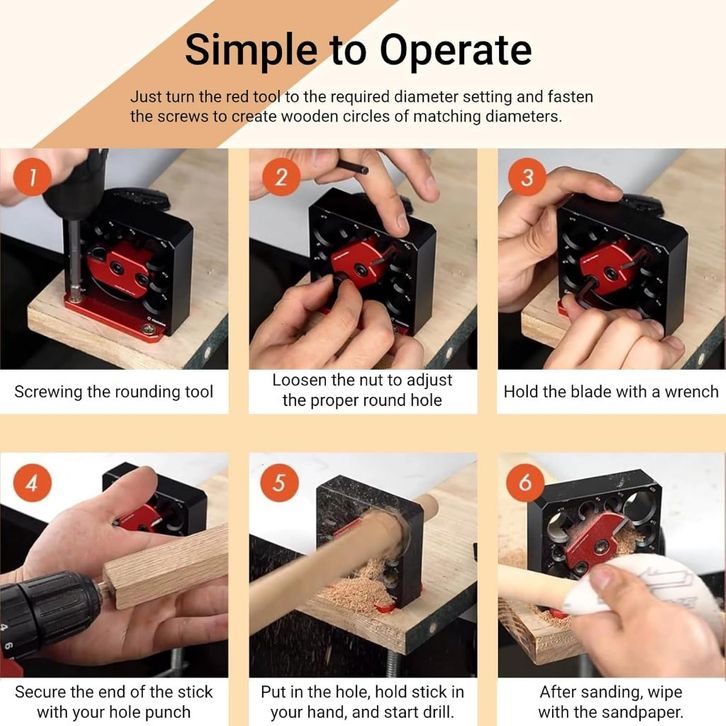 Simple to Operate

Just turn the red tool to the required diameter setting and fasten the screws to create wooden circles of matching diameters.

1

Screwing the rounding tool

2

Loosen the nut to adjust the proper round hole

3

Hold the blade with a wrench

4

Secure the end of the stick with your hole punch

5

Put in the hole, hold stick in your hand, and start drill.

6

After sanding, wipe with the sandpaper.