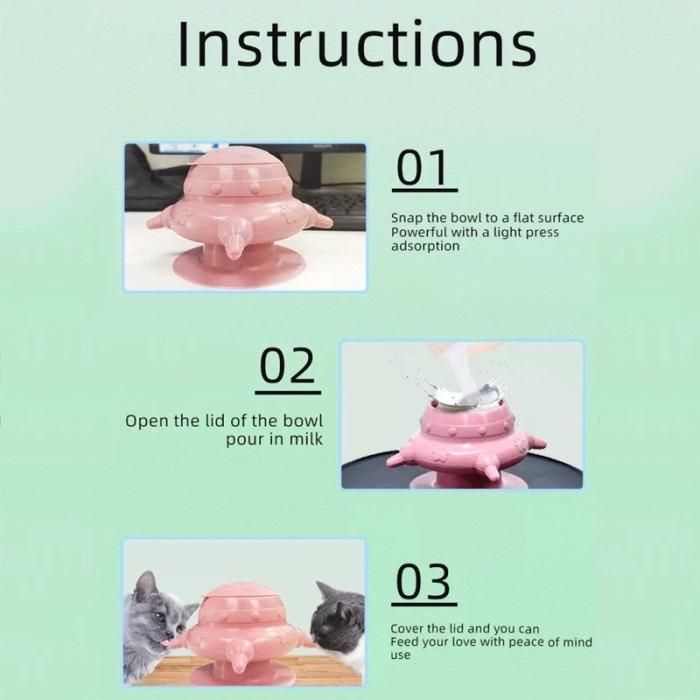 Instructions

01

Snap the bowl to a flat surface
Powerful with a light press adsorption

02

Open the lid of the bowl
pour in milk

03

Cover the lid and you can
Feed your love with peace of mind use