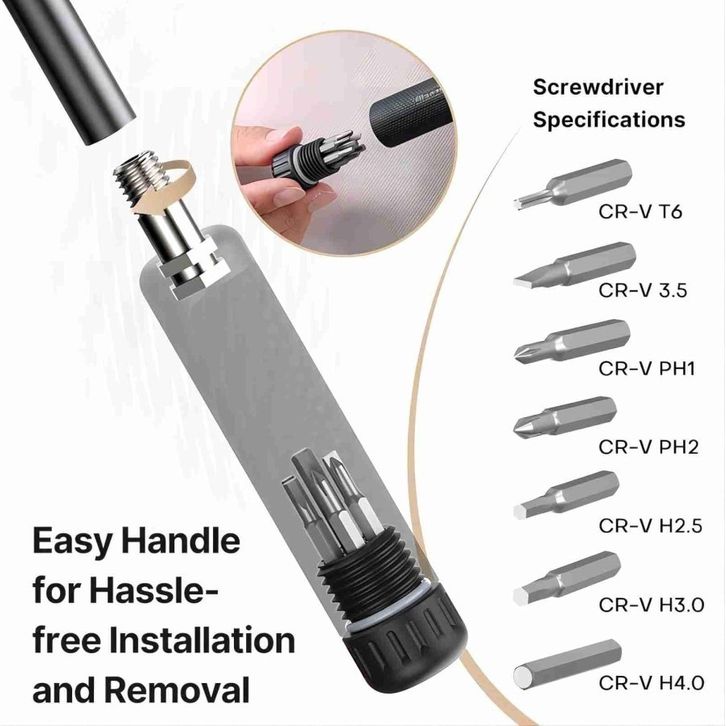 Screwdriver Specifications

CR-V T6

CR-V 3.5

CR-V PH1

CR-V PH2

CR-V H2.5

CR-V H3.0

CR-V H4.0

Easy Handle for Hassle-free Installation and Removal