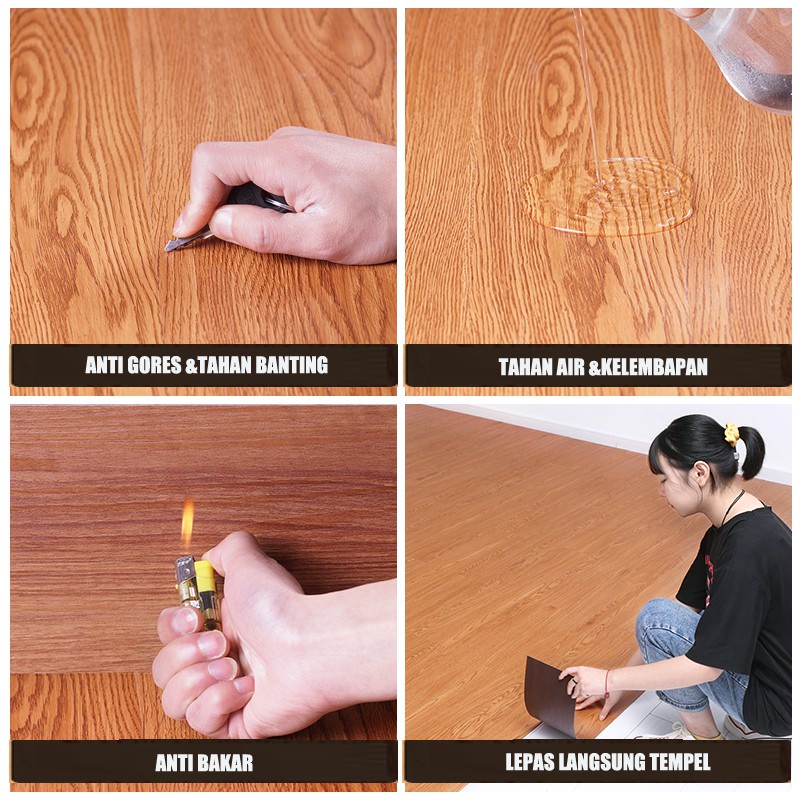 ANTI GORES &TAHAN BANTING

TAHAN AIR &KELEMBAPAN

ANTI BAKAR

LEPAS LANGSUNG TEMPEL