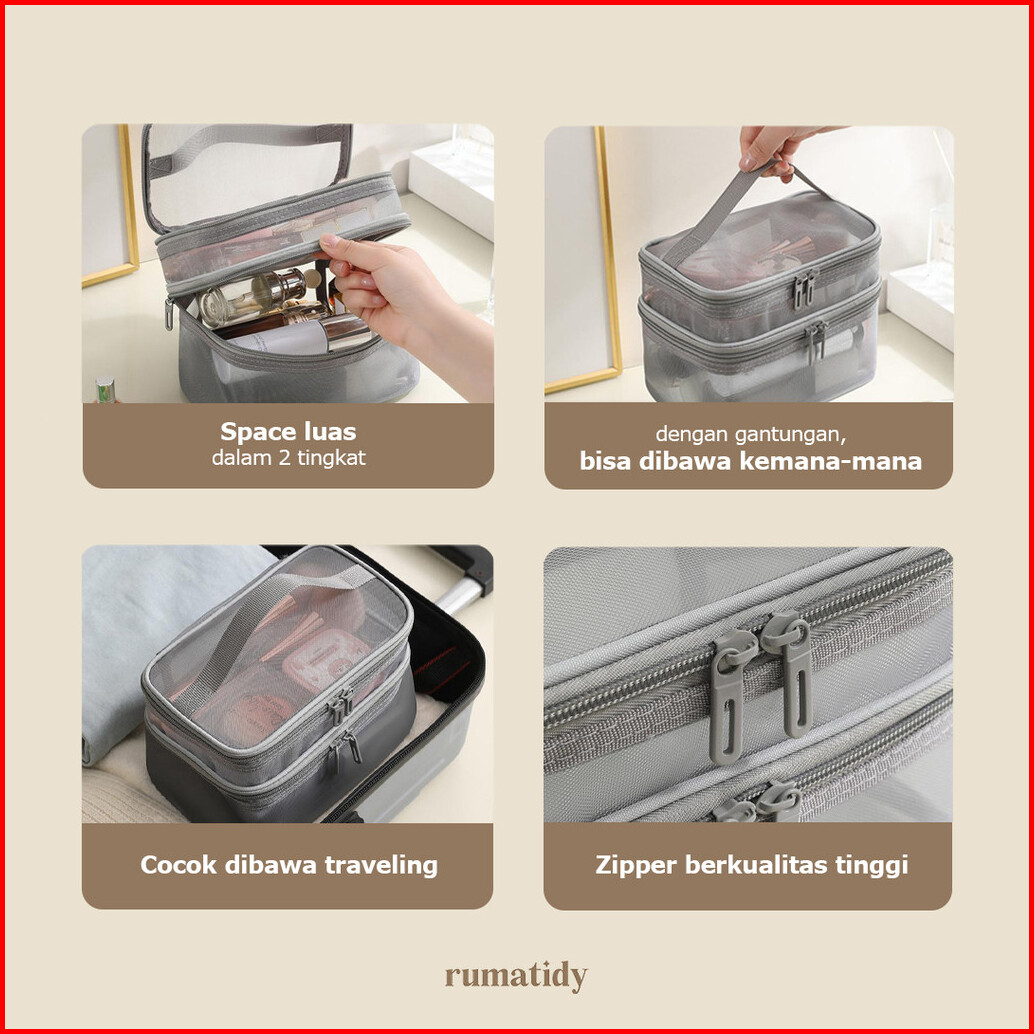 Space luas
dalam 2 tingkat

dengan gantungan,
bisa dibawa kemana-mana

Cocok dibawa traveling

Zipper berkualitas tinggi

rumatidy