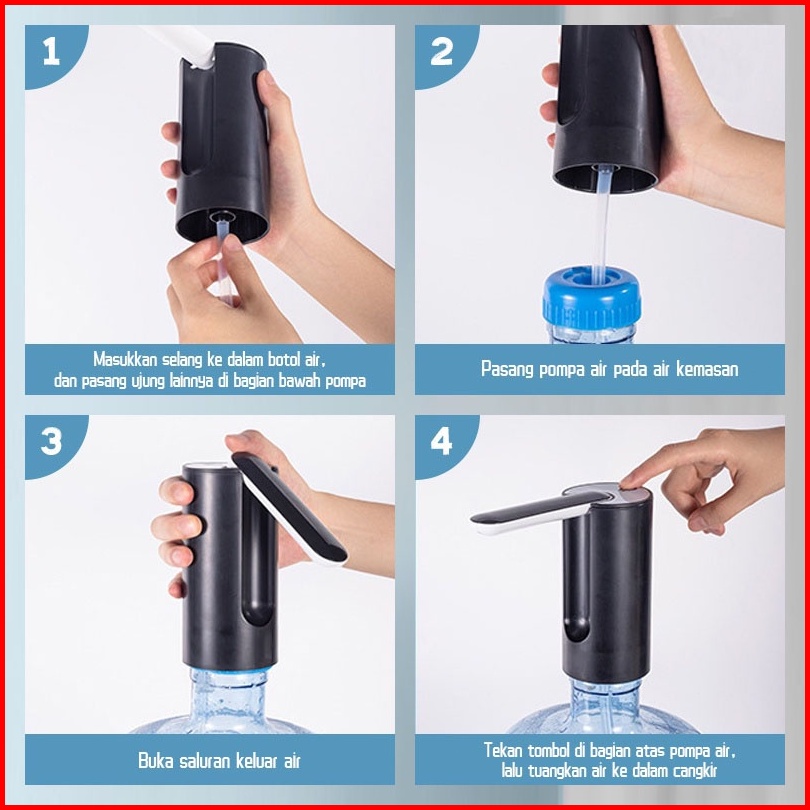 1

Masukkan selang ke dalam botol air, dan pasang ujung lainnya di bagian bawah pompa

2

Pasang pompa air pada air kemasan

3

Buka saluran keluar air

4

Tekan tombol di bagian atas pompa air, lalu tuangkan air ke dalam cangkir