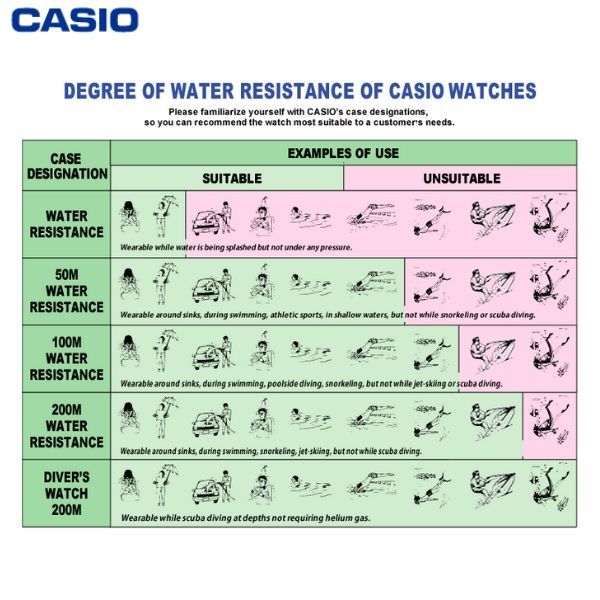 CASIO

DEGREE OF WATER RESISTANCE OF CASIO WATCHES

Please familiarize yourself with CASIO's case designations, so you can recommend the watch most suitable to a customer's needs.

| CASE DESIGNATION | EXAMPLES OF USE |
|---|---|
| | SUITABLE / UNSUITABLE |
| WATER RESISTANCE | Wearable while water is being splashed but not under any pressure. |
| 50M WATER RESISTANCE | Wearable around sinks, during swimming, athletic sports, in shallow waters, but not while snorkeling or scuba diving. |
| 100M WATER RESISTANCE | Wearable around sinks, during swimming, poolside diving, snorkeling, but not while jet-skiing or scuba diving. |
| 200M WATER RESISTANCE | Wearable around sinks, during swimming, snorkeling, jet-skiing, but not while scuba diving. |
| DIVER'S WATCH 200M | Wearable while scuba diving at depths not requiring helium gas. |