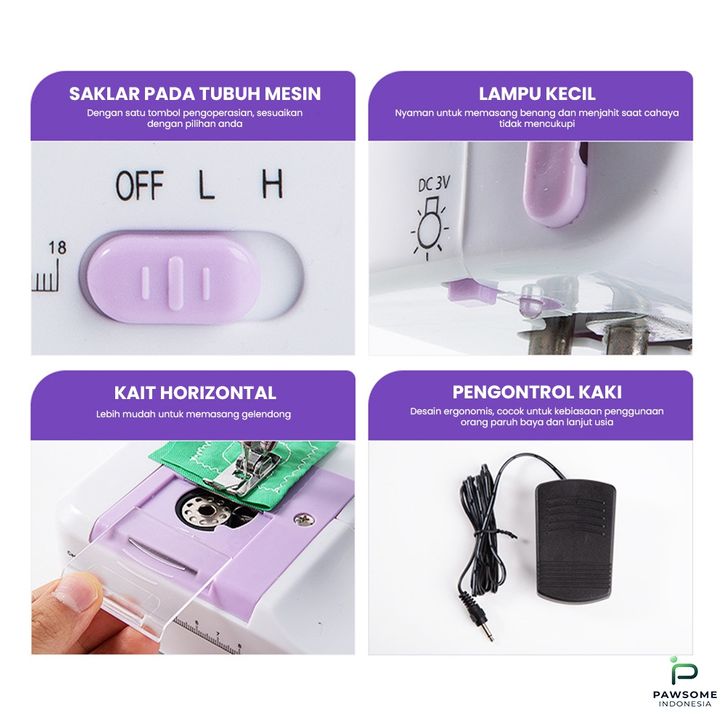 SAKLAR PADA TUBUH MESIN
Dengan satu tombol pengoperasian, sesuaikan dengan pilihan anda

OFF L H

18

LAMPU KECIL
Nyaman untuk memasang benang dan menjahit saat cahaya tidak mencukupi

DC 3V

KAIT HORIZONTAL
Lebih mudah untuk memasang gelendong

PENGONTROL KAKI
Desain ergonomis, cocok untuk kebiasaan penggunaan orang paruh baya dan lanjut usia

PAWSOME
INDONESIA