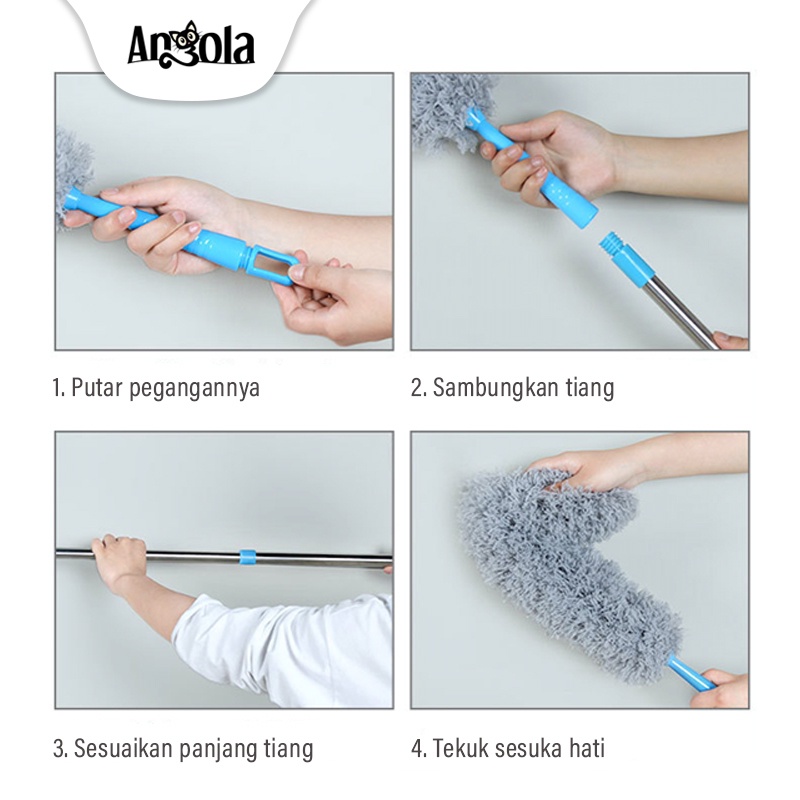 Angola

1. Putar pegangannya

2. Sambungkan tiang

3. Sesuaikan panjang tiang

4. Tekuk sesuka hati